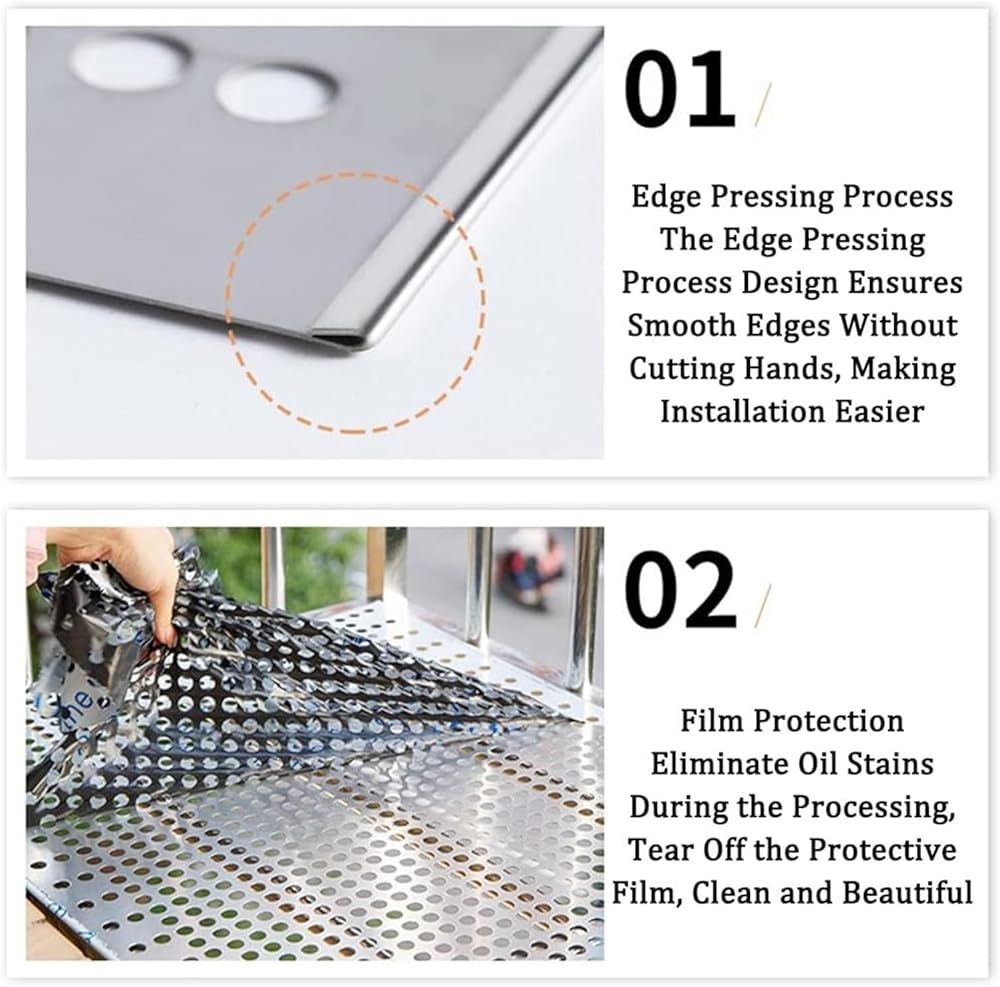 01

Edge Pressing Process
The Edge Pressing Process Design Ensures Smooth Edges Without Cutting Hands, Making Installation Easier

02

Film Protection
Eliminate Oil Stains During the Processing, Tear Off the Protective Film, Clean and Beautiful