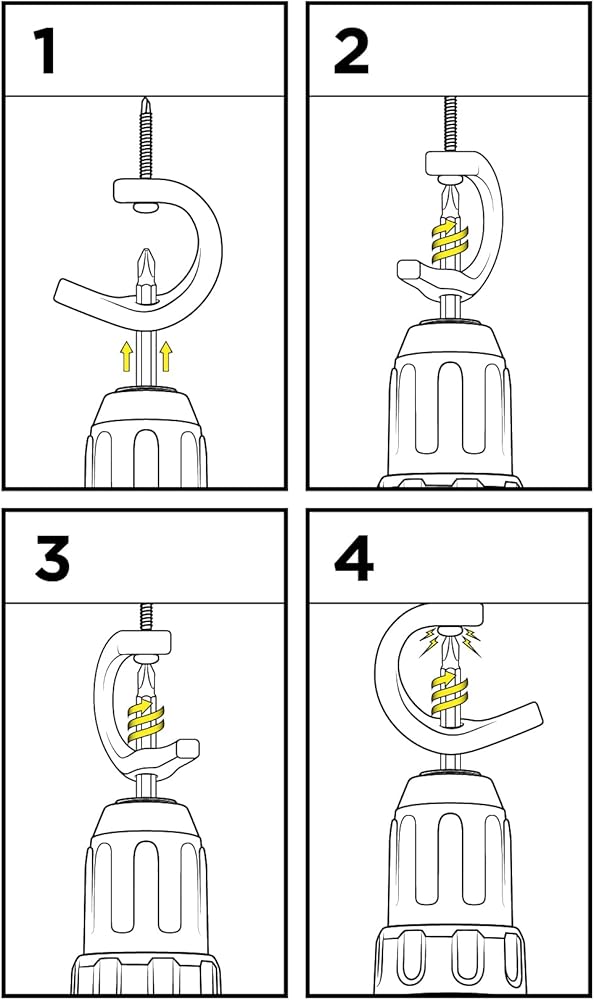 1

2

3

4