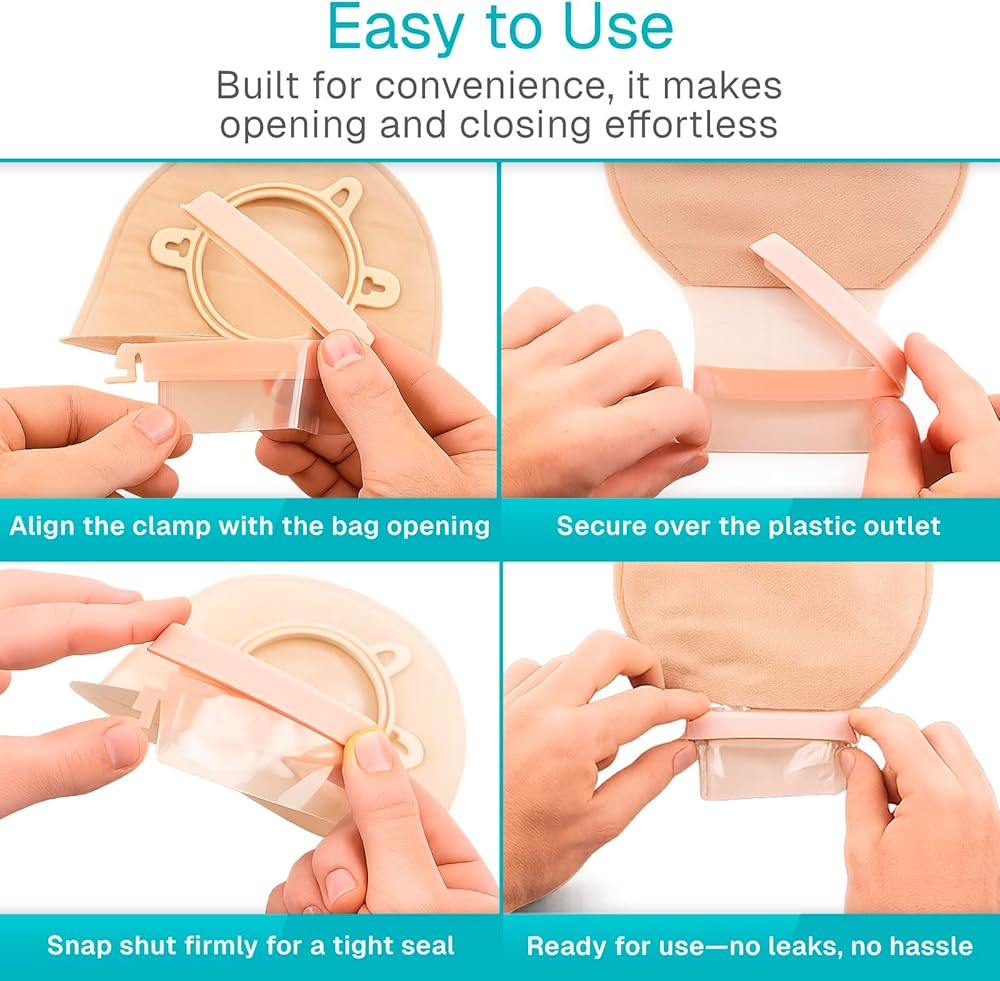 Easy to Use

Built for convenience, it makes opening and closing effortless

Align the clamp with the bag opening

Secure over the plastic outlet

Snap shut firmly for a tight seal

Ready for use—no leaks, no hassle