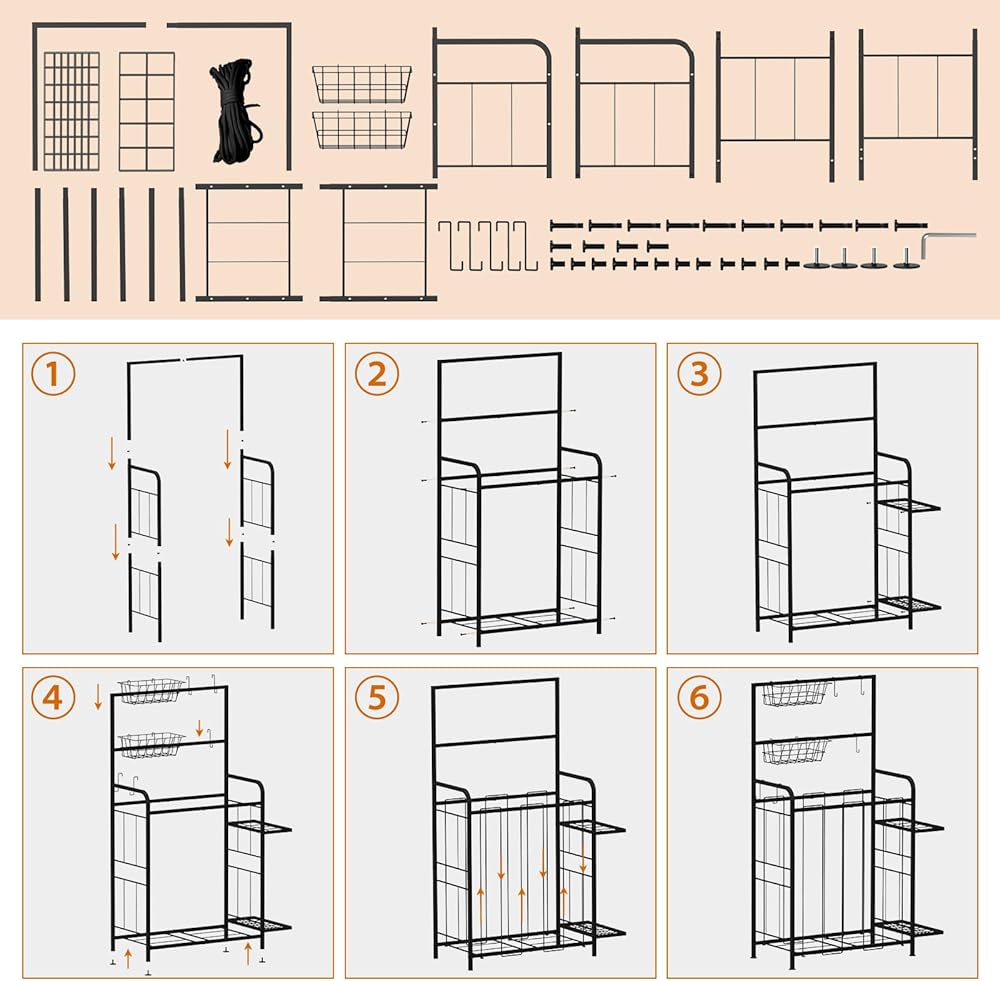 1

2

3

4

5

6