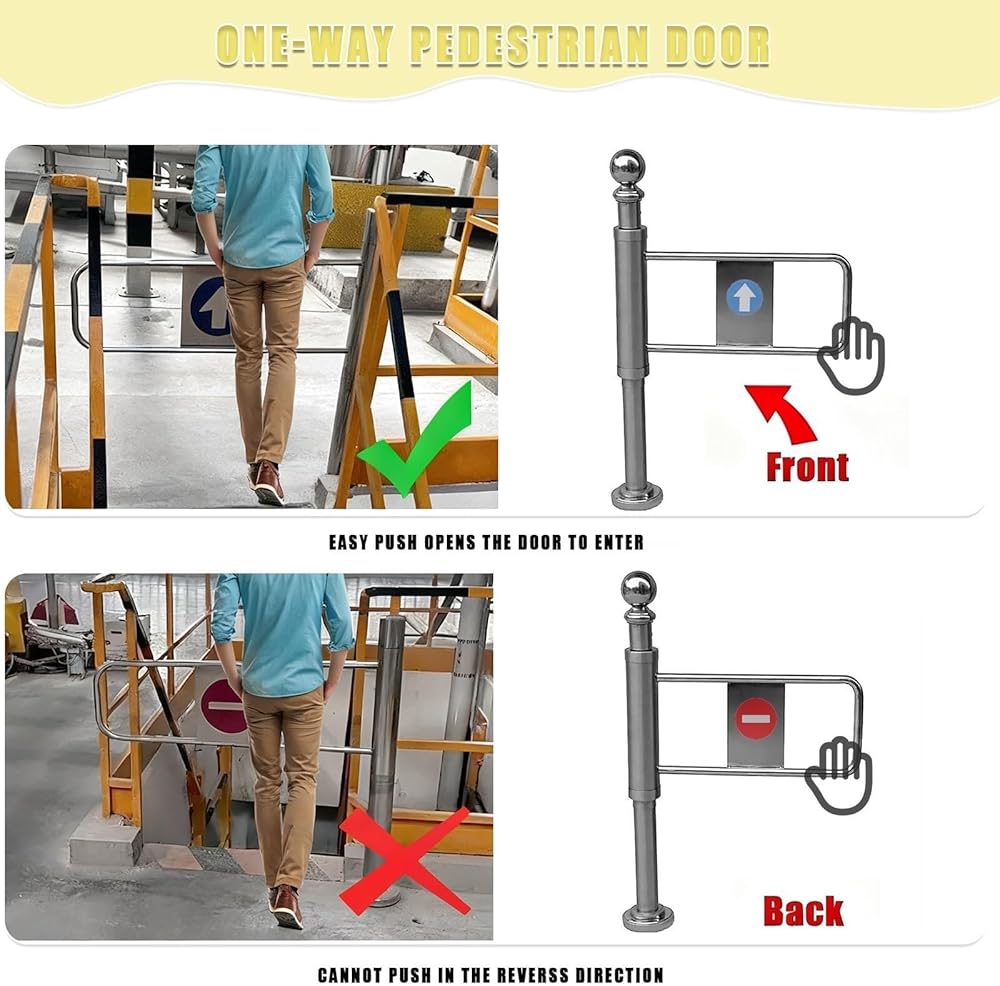 ONE-WAY PEDESTRIAN DOOR

Front

EASY PUSH OPENS THE DOOR TO ENTER

Back

CANNOT PUSH IN THE REVERSS DIRECTION