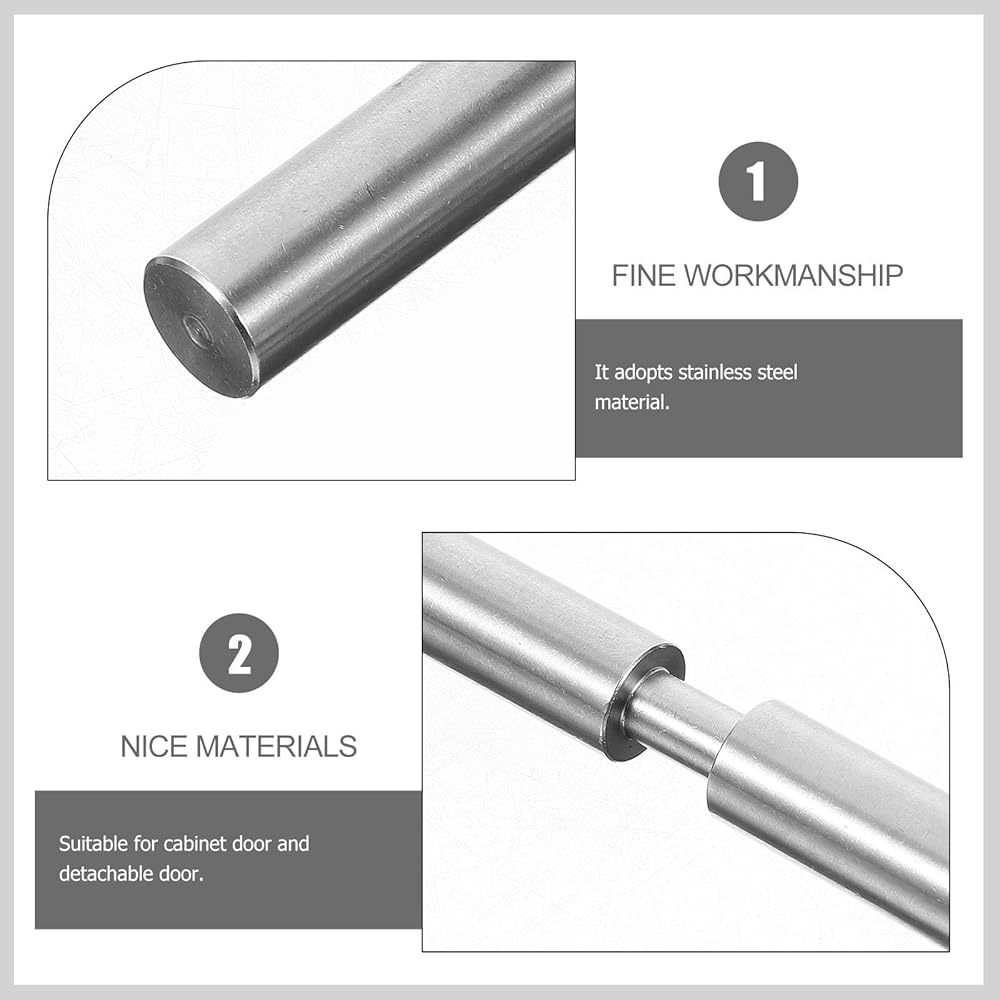 1

FINE WORKMANSHIP

It adopts stainless steel material.

2

NICE MATERIALS

Suitable for cabinet door and detachable door.