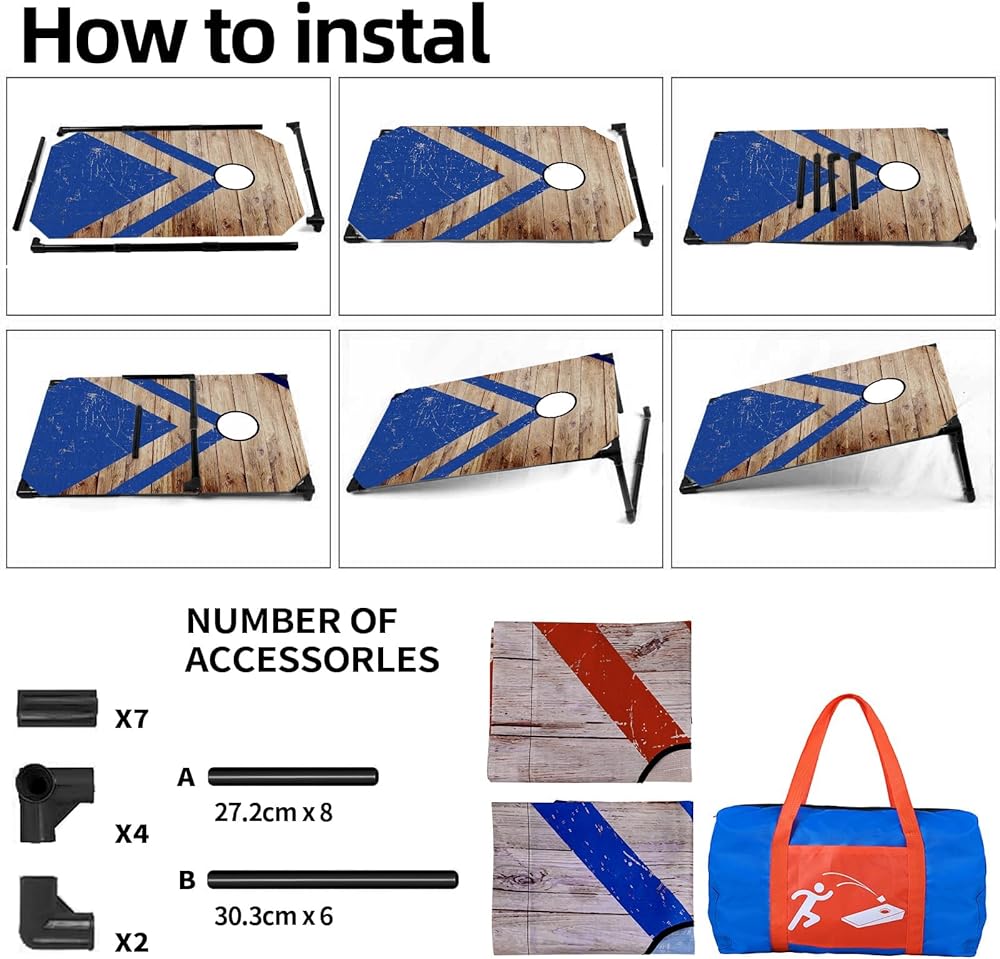 How to instal

NUMBER OF ACCESSORLES

X7

X4

X2

A

27.2cm x 8

B

30.3cm x 6