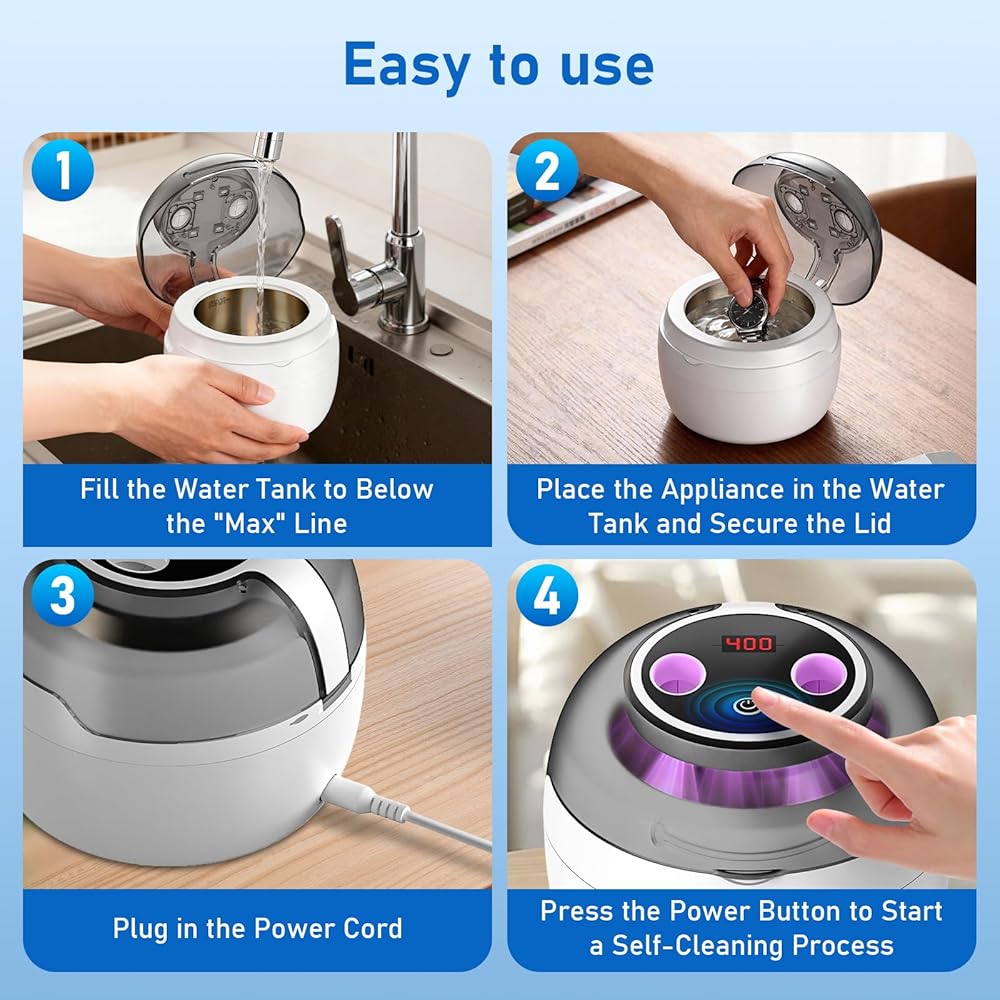 Easy to use

1

Fill the Water Tank to Below the "Max" Line

2

Place the Appliance in the Water Tank and Secure the Lid

3

Plug in the Power Cord

4

400

Press the Power Button to Start a Self-Cleaning Process