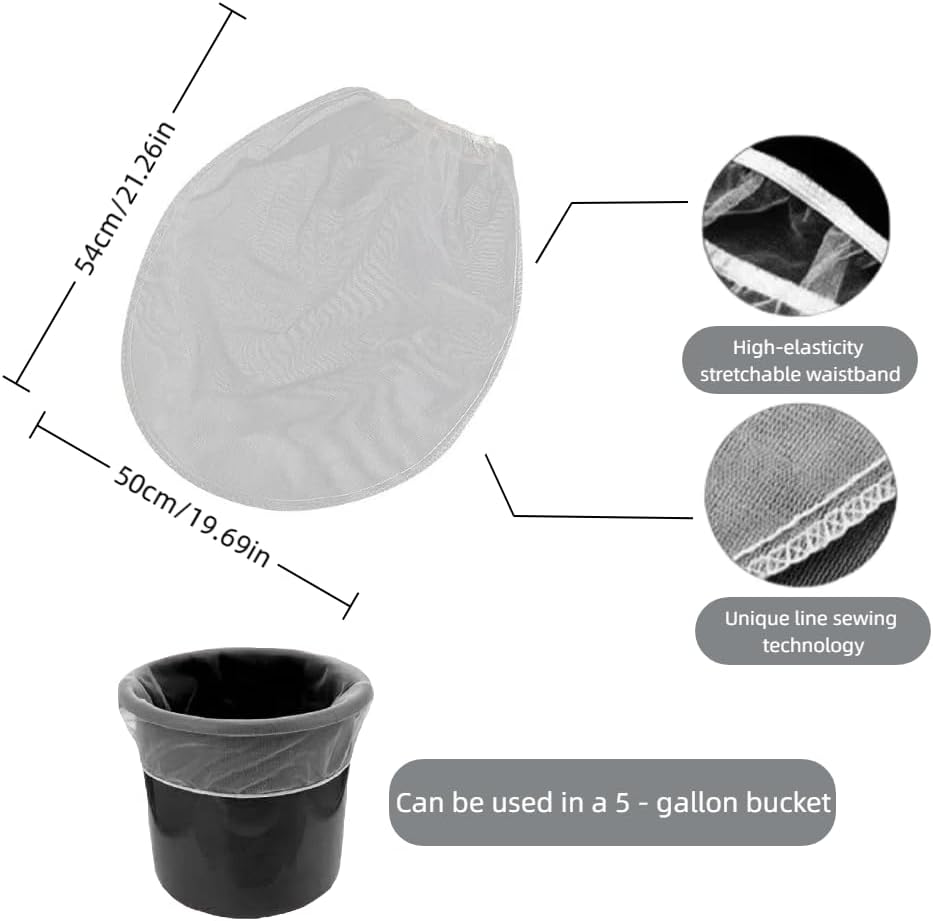 54cm/21.26in

50cm/19.69in

High-elasticity stretchable waistband

Unique line sewing technology

Can be used in a 5 - gallon bucket