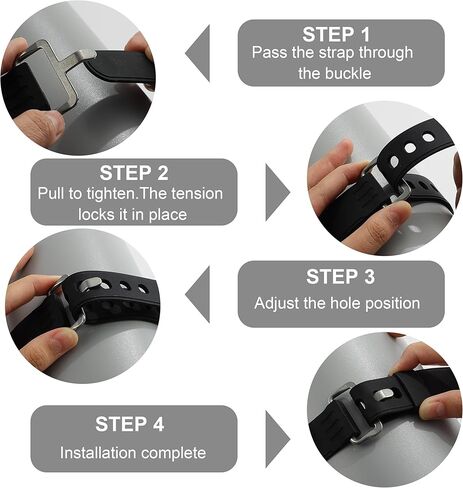 STEP 1
Pass the strap through the buckle

STEP 2
Pull to tighten.The tension locks it in place

STEP 3
Adjust the hole position

STEP 4
Installation complete