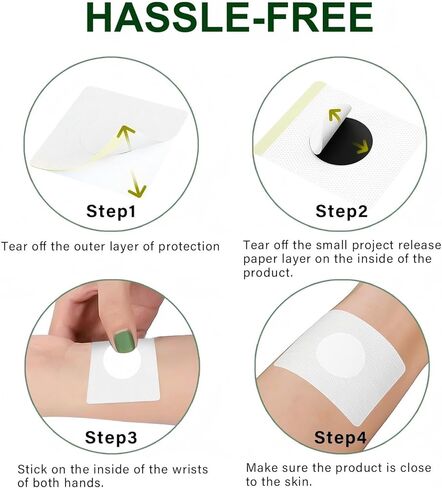 HASSLE-FREE

Step1

Tear off the outer layer of protection

Step2

Tear off the small project release paper layer on the inside of the product.

Step3

Stick on the inside of the wrists of both hands.

Step4

Make sure the product is close to the skin.