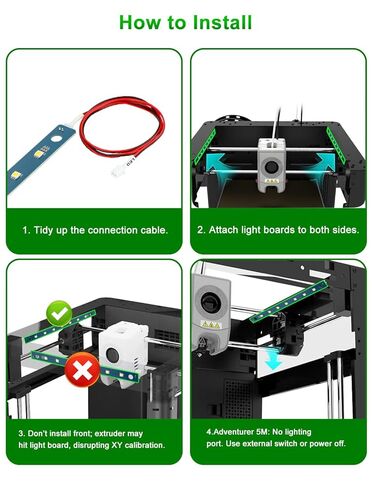 How to Install

1. Tidy up the connection cable.

2. Attach light boards to both sides.

3. Don't install front; extruder may hit light board, disrupting XY calibration.

4.Adventurer 5M: No lighting port. Use external switch or power off.