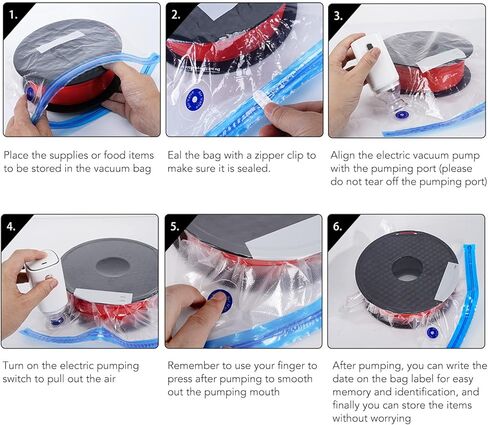 1.

Place the supplies or food items to be stored in the vacuum bag

2.

Eal the bag with a zipper clip to make sure it is sealed.

3.

Align the electric vacuum pump with the pumping port (please do not tear off the pumping port)

4.

Turn on the electric pumping switch to pull out the air

5.

Remember to use your finger to press after pumping to smooth out the pumping mouth

6.

After pumping, you can write the date on the bag label for easy memory and identification, and finally you can store the items without worrying