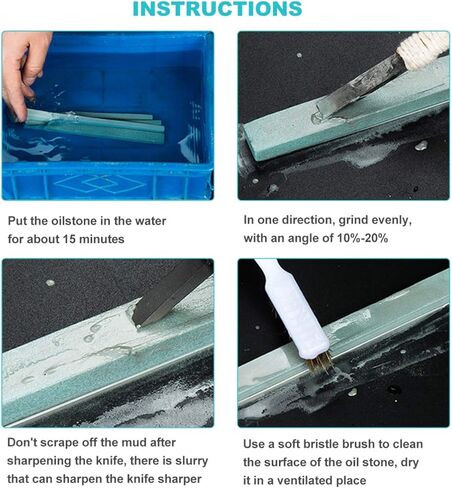 INSTRUCTIONS

Put the oilstone in the water for about 15 minutes

In one direction, grind evenly, with an angle of 10%-20%

Don't scrape off the mud after sharpening the knife, there is slurry that can sharpen the knife sharper

Use a soft bristle brush to clean the surface of the oil stone, dry it in a ventilated place