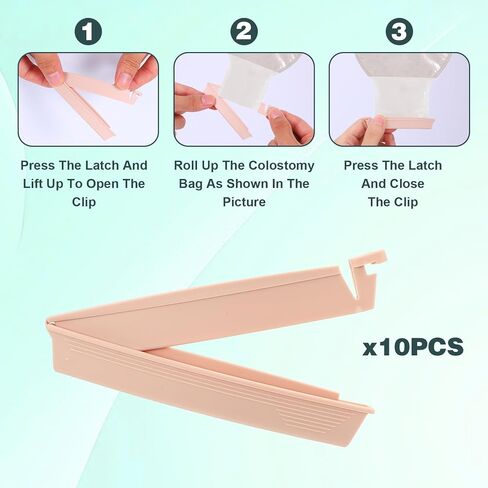 1

Press The Latch And Lift Up To Open The Clip

2

Roll Up The Colostomy Bag As Shown In The Picture

3

Press The Latch And Close The Clip

x10PCS