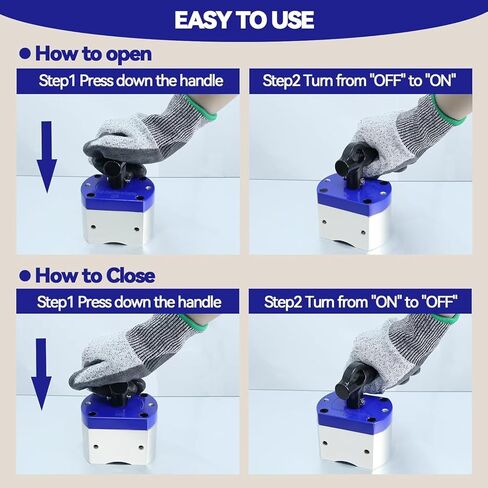 EASY TO USE

• How to open

Step1 Press down the handle

Step2 Turn from "OFF" to "ON"

• How to Close

Step1 Press down the handle

Step2 Turn from "ON" to "OFF"