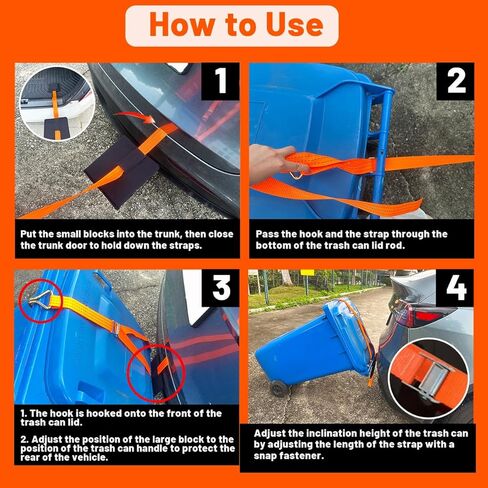 How to Use

1

Put the small blocks into the trunk, then close the trunk door to hold down the straps.

2

Pass the hook and the strap through the bottom of the trash can lid rod.

3

1. The hook is hooked onto the front of the trash can lid.

2. Adjust the position of the large block to the position of the trash can handle to protect the rear of the vehicle.

4

Adjust the inclination height of the trash can by adjusting the length of the strap with a snap fastener.