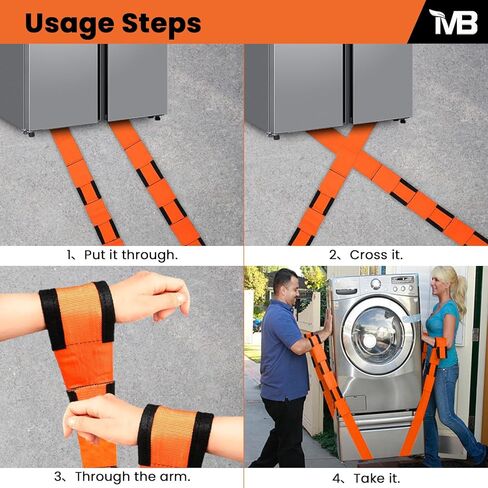 Usage Steps

MB

1、Put it through.

2、Cross it.

3、Through the arm.

4、Take it.