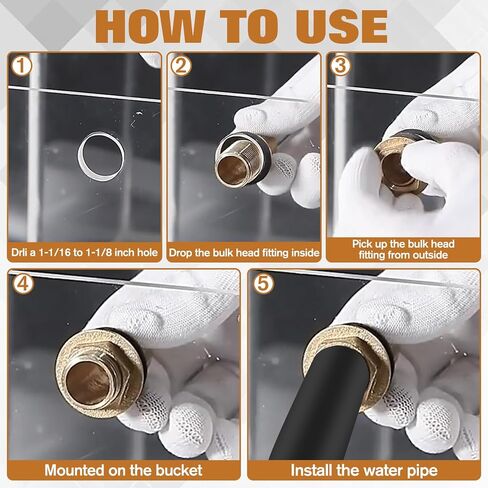 HOW TO USE

1

Drli a 1-1/16 to 1-1/8 inch hole

2

Drop the bulk head fitting inside

3

Pick up the bulk head fitting from outside

4

Mounted on the bucket

5

Install the water pipe