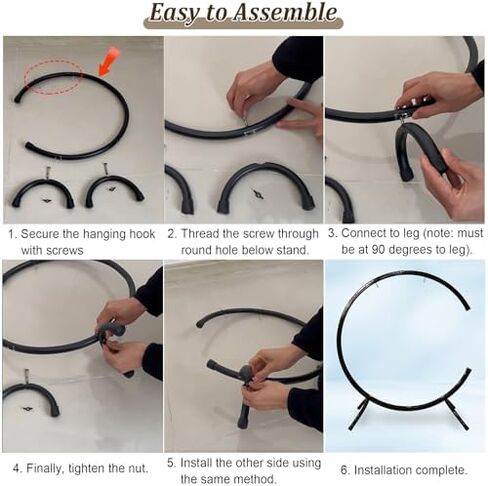 Easy to Assemble

1. Secure the hanging hook with screws

2. Thread the screw through round hole below stand.

3. Connect to leg (note: must be at 90 degrees to leg).

4. Finally, tighten the nut.

5. Install the other side using the same method.

6. Installation complete.