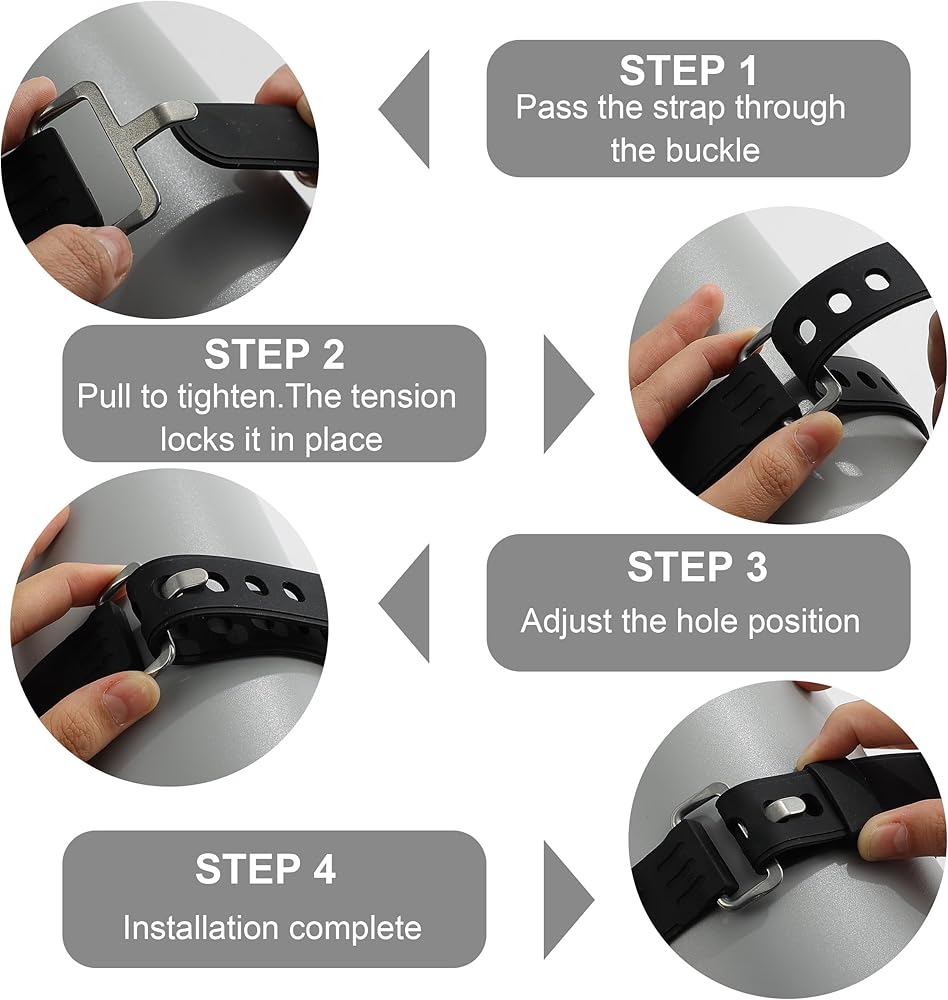 STEP 1
Pass the strap through the buckle

STEP 2
Pull to tighten.The tension locks it in place

STEP 3
Adjust the hole position

STEP 4
Installation complete