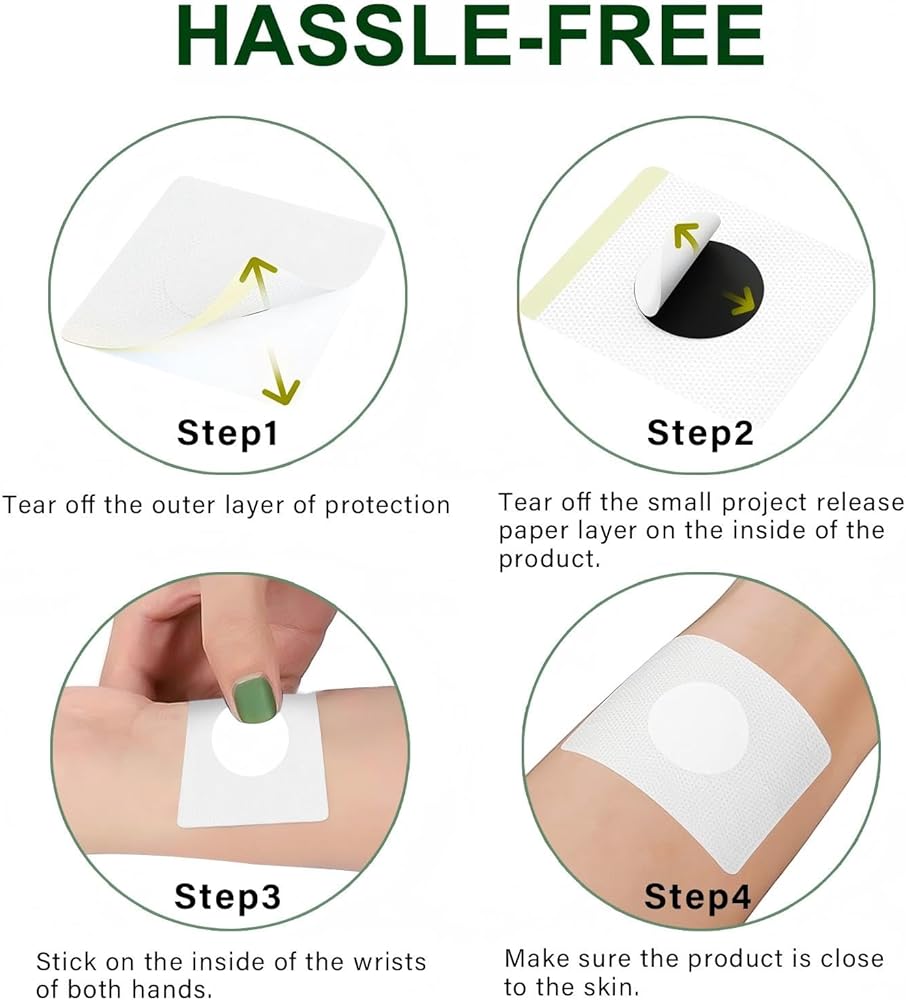 HASSLE-FREE

Step1

Tear off the outer layer of protection

Step2

Tear off the small project release paper layer on the inside of the product.

Step3

Stick on the inside of the wrists of both hands.

Step4

Make sure the product is close to the skin.