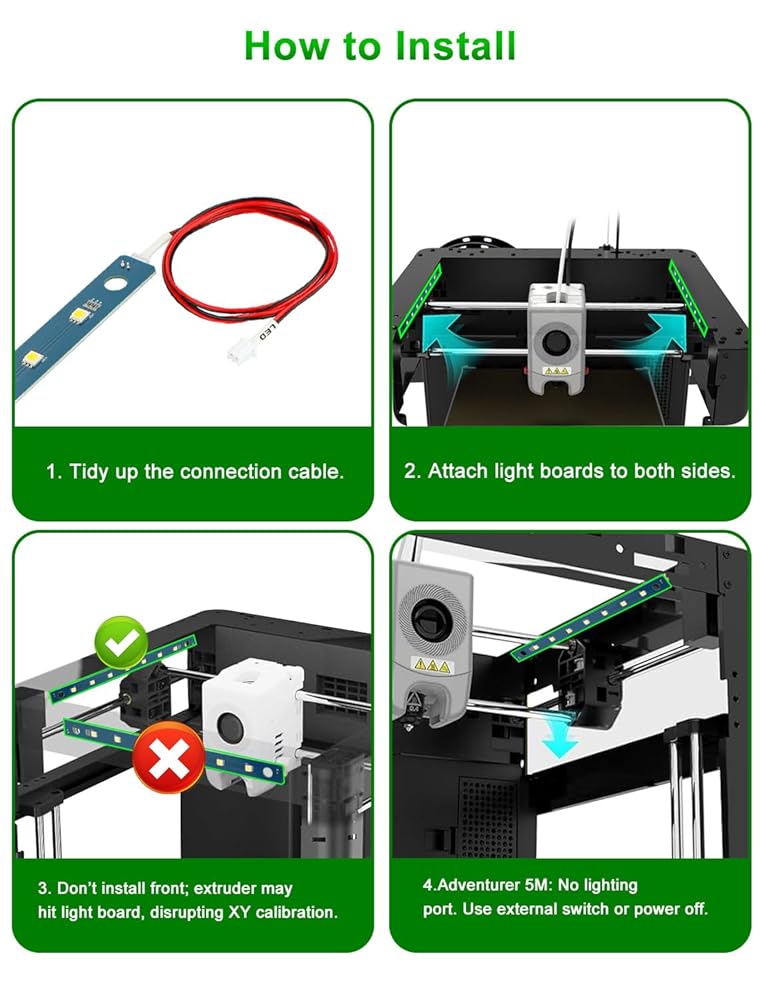 How to Install

LED

1. Tidy up the connection cable.

2. Attach light boards to both sides.

3. Don't install front; extruder may hit light board, disrupting XY calibration.

4.Adventurer 5M: No lighting port. Use external switch or power off.