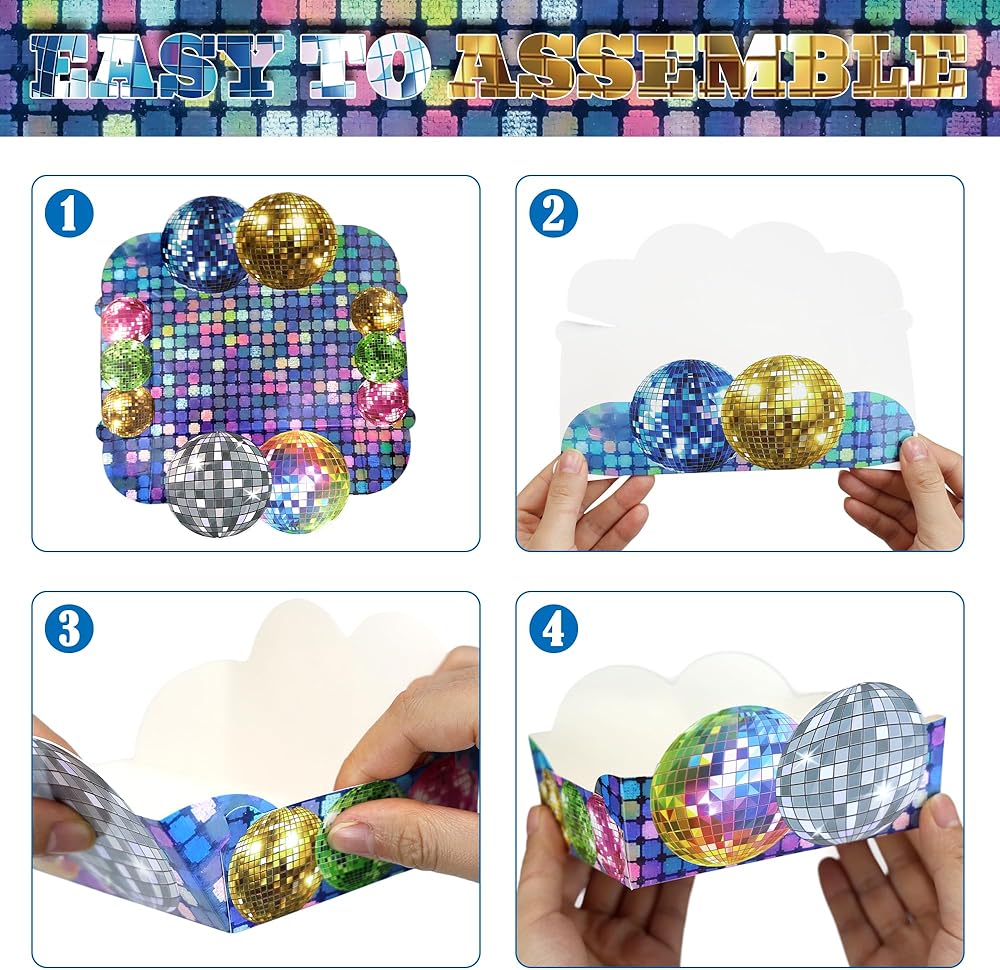 EASY TO ASSEMBLE

1

2

3

4