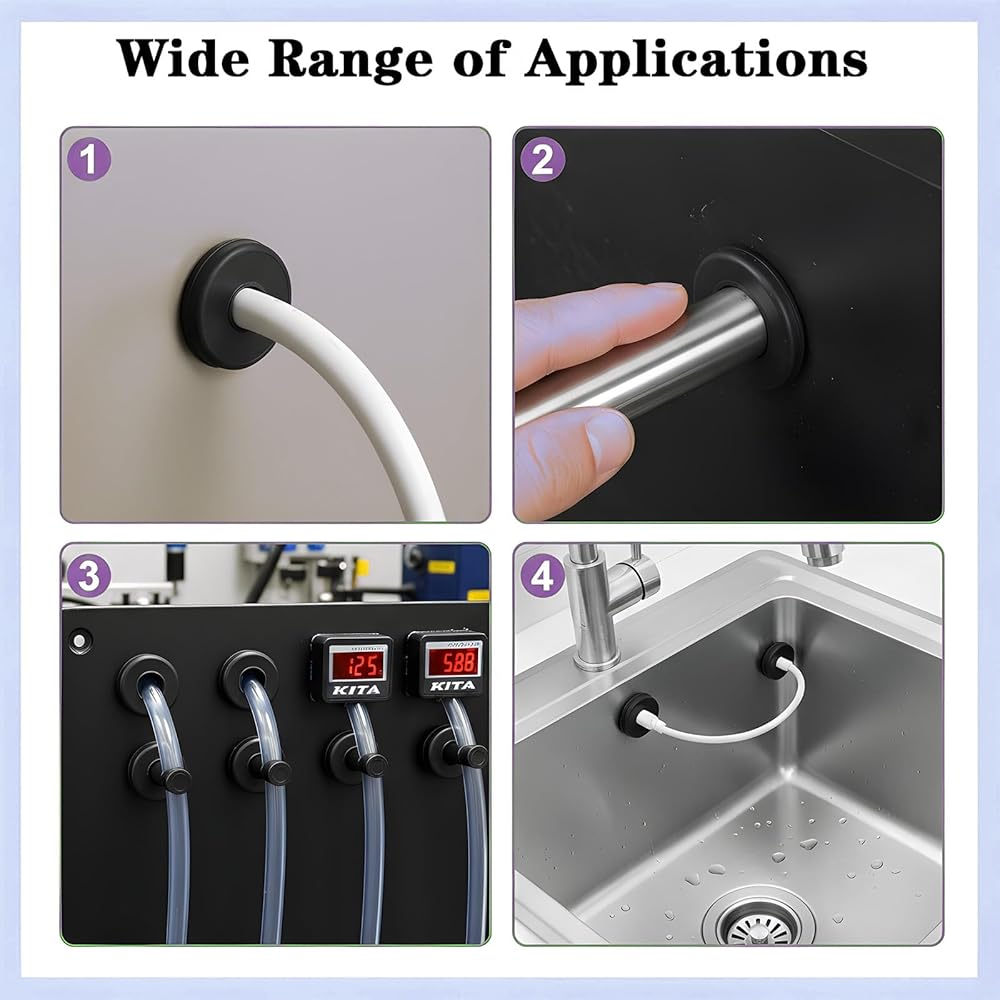 Wide Range of Applications

1

2

3

125
KITA

588
KITA

4