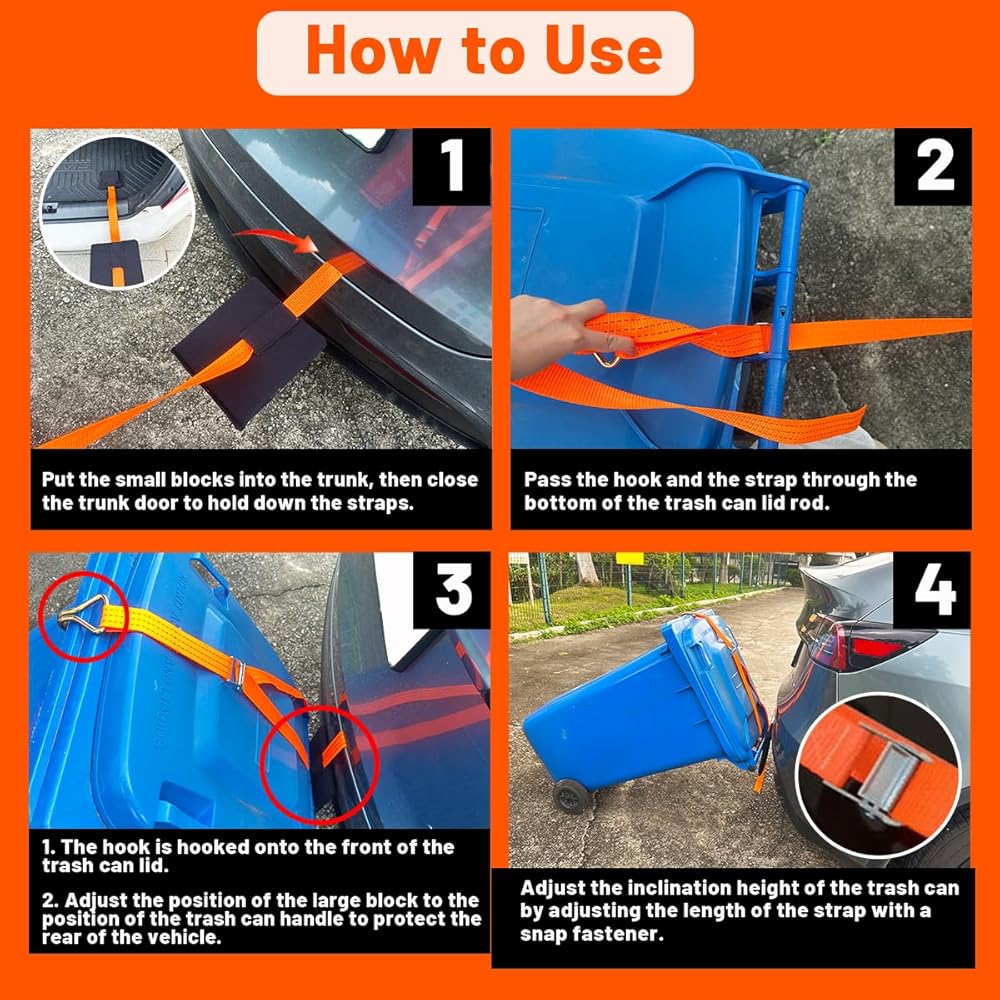 How to Use

1

Put the small blocks into the trunk, then close the trunk door to hold down the straps.

2

Pass the hook and the strap through the bottom of the trash can lid rod.

3

1. The hook is hooked onto the front of the trash can lid.

2. Adjust the position of the large block to the position of the trash can handle to protect the rear of the vehicle.

4

Adjust the inclination height of the trash can by adjusting the length of the strap with a snap fastener.