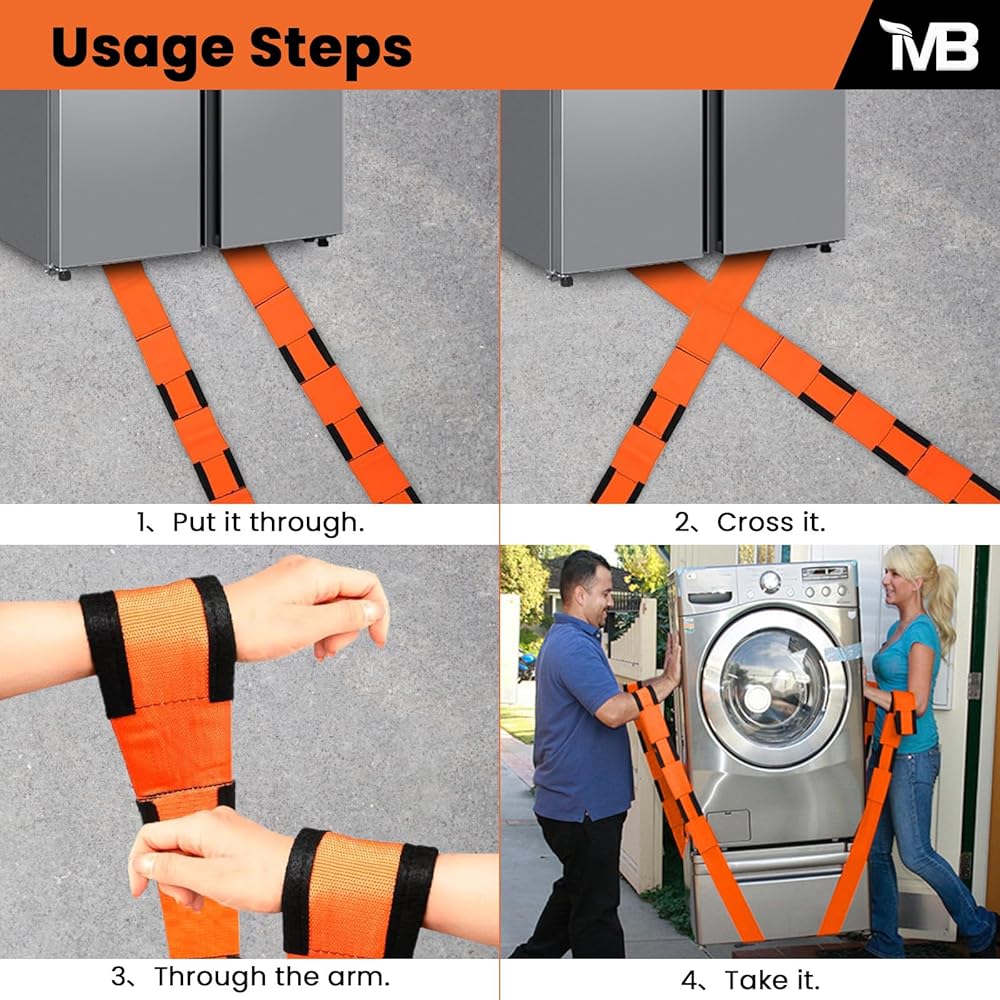 Usage Steps

MB

1、Put it through.

2、Cross it.

3、Through the arm.

4、Take it.