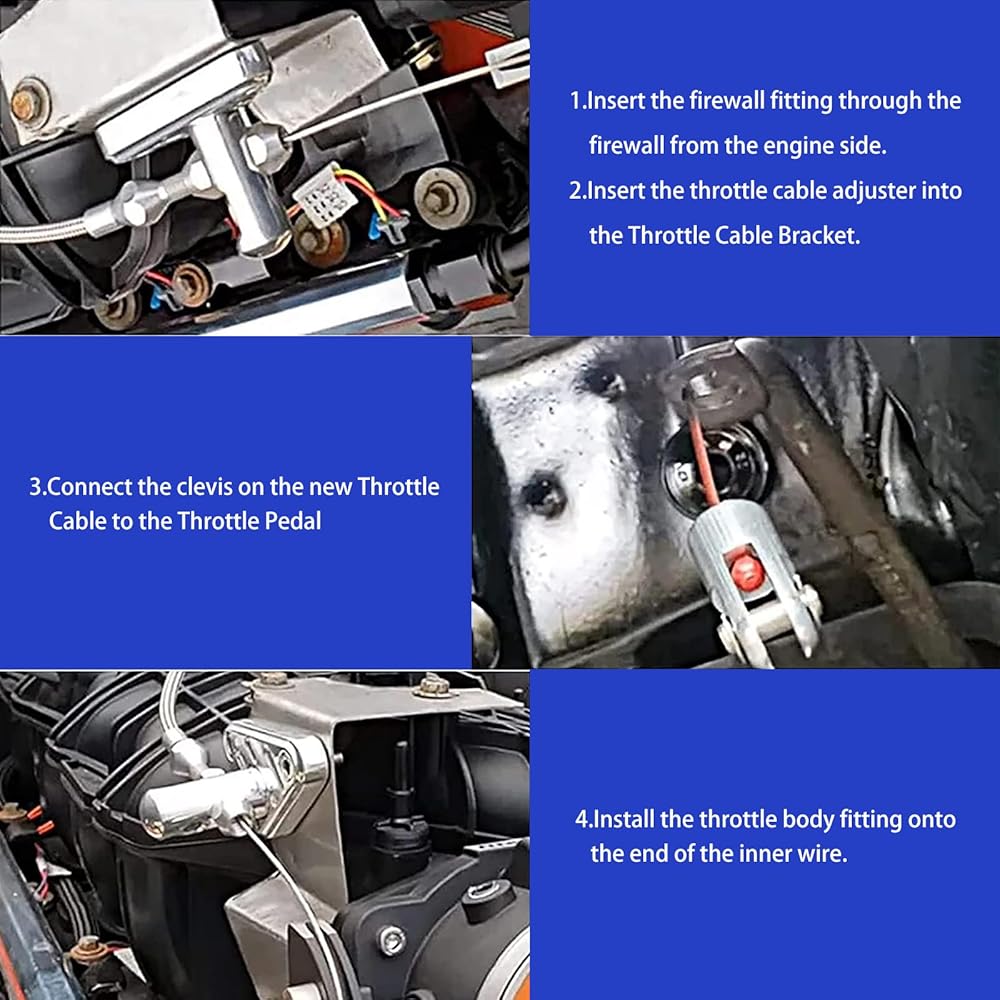 1.Insert the firewall fitting through the firewall from the engine side.

2.Insert the throttle cable adjuster into the Throttle Cable Bracket.

3.Connect the clevis on the new Throttle Cable to the Throttle Pedal

4.Install the throttle body fitting onto the end of the inner wire.