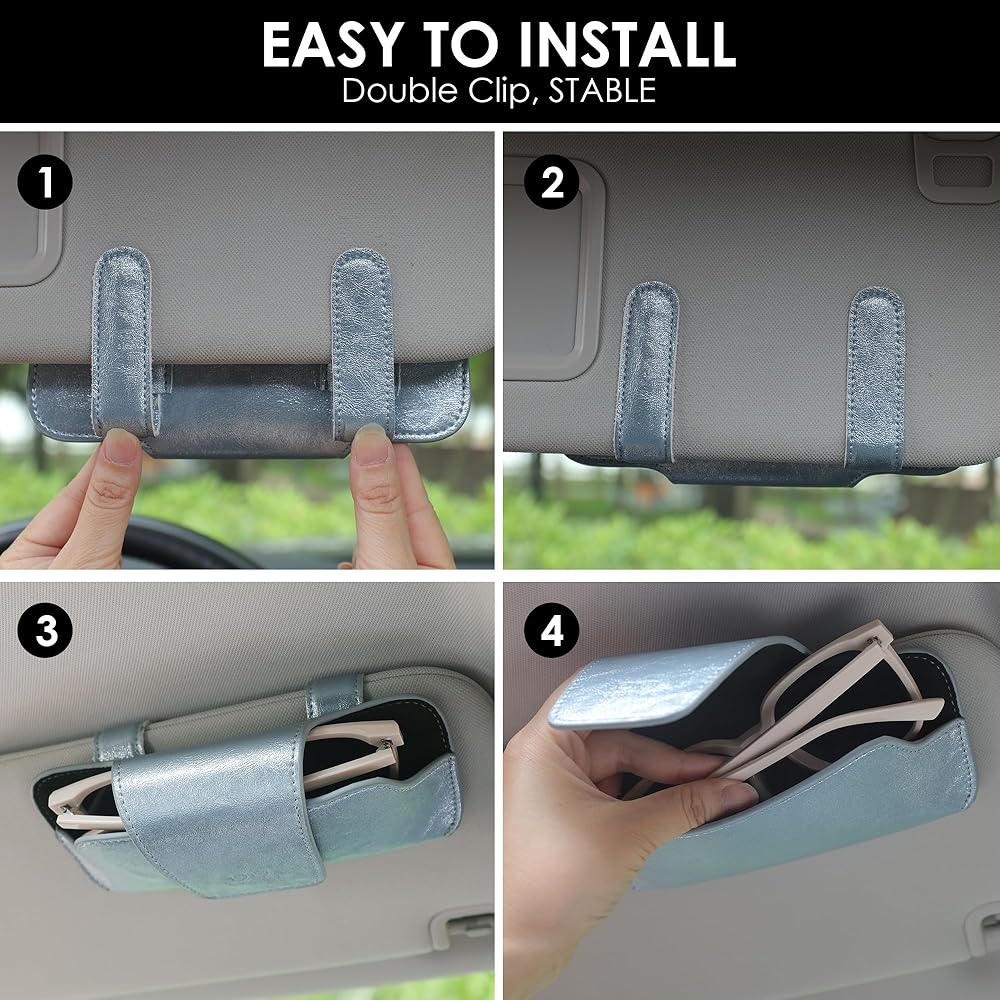 EASY TO INSTALL
Double Clip, STABLE

1

2

3

4