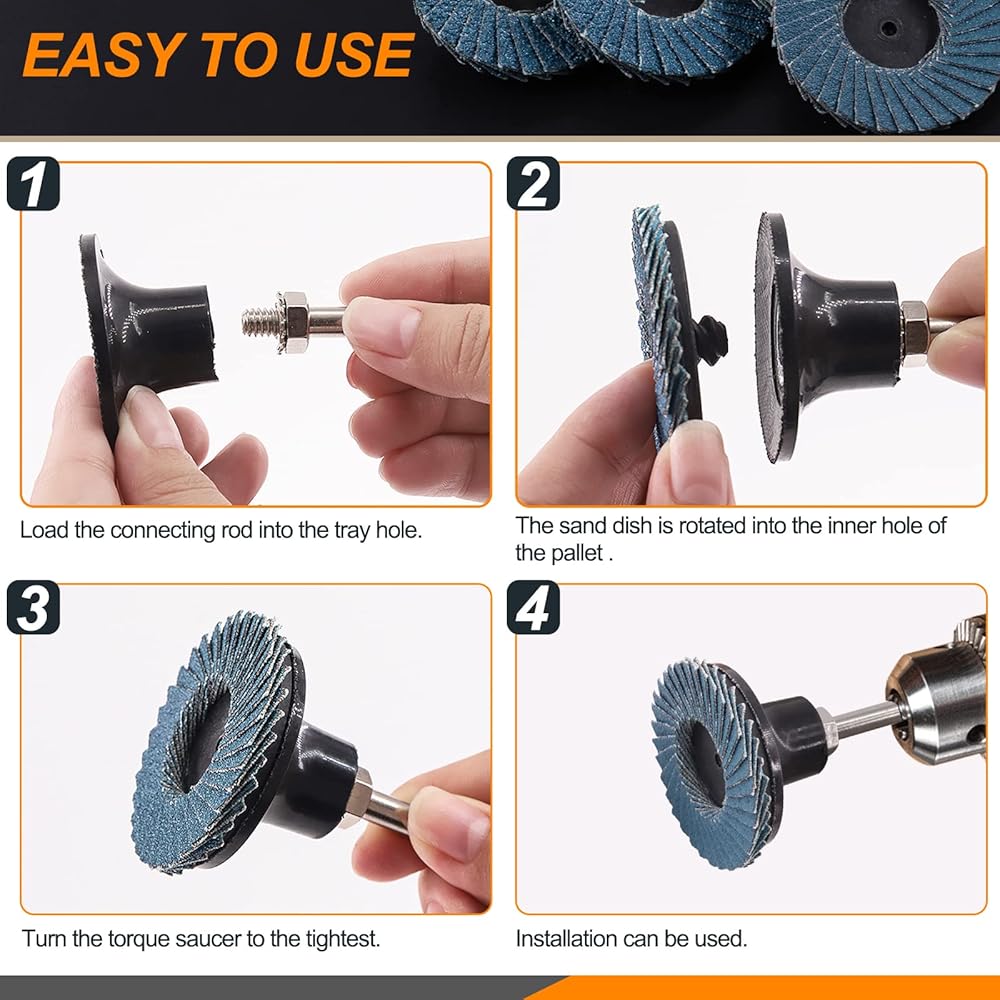 EASY TO USE

1

Load the connecting rod into the tray hole.

2

The sand dish is rotated into the inner hole of the pallet .

3

Turn the torque saucer to the tightest.

4

Installation can be used.