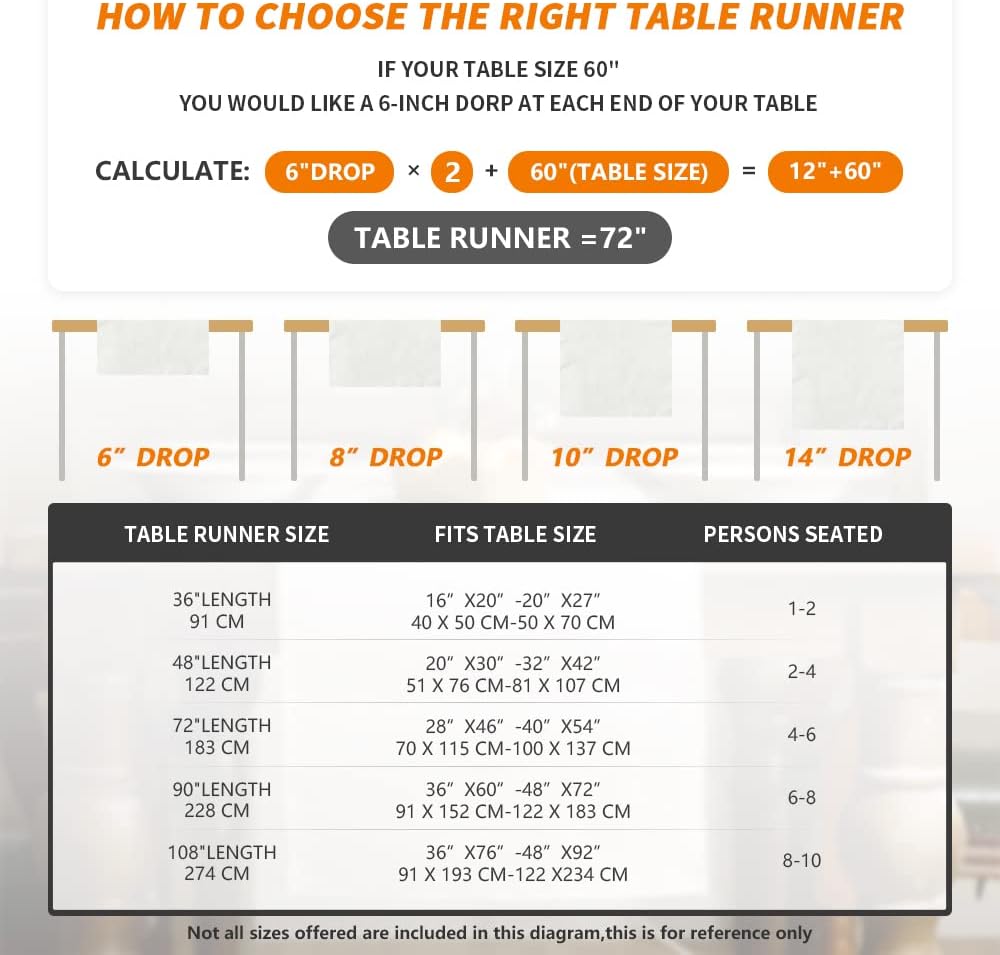 HOW TO CHOOSE THE RIGHT TABLE RUNNER

IF YOUR TABLE SIZE 60"
YOU WOULD LIKE A 6-INCH DORP AT EACH END OF YOUR TABLE

CALCULATE: 6"DROP × 2 + 60"(TABLE SIZE) = 12"+60"

TABLE RUNNER =72"

6" DROP 8" DROP 10" DROP 14" DROP

| TABLE RUNNER SIZE | FITS TABLE SIZE | PERSONS SEATED |
|---|---|---|
| 36"LENGTH 91 CM | 16" X20" -20" X27" 40 X 50 CM-50 X 70 CM | 1-2 |
| 48"LENGTH 122 CM | 20" X30" -32" X42" 51 X 76 CM-81 X 107 CM | 2-4 |
| 72"LENGTH 183 CM | 28" X46" -40" X54" 70 X 115 CM-100 X 137 CM | 4-6 |
| 90"LENGTH 228 CM | 36" X60" -48" X72" 91 X 152 CM-122 X 183 CM | 6-8 |
| 108"LENGTH 274 CM | 36" X76" -48" X92" 91 X 193 CM-122 X234 CM | 8-10 |

Not all sizes offered are included in this diagram,this is for reference only