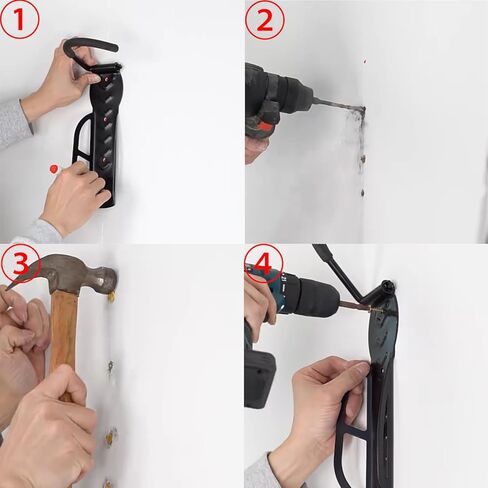 1
2
3
4