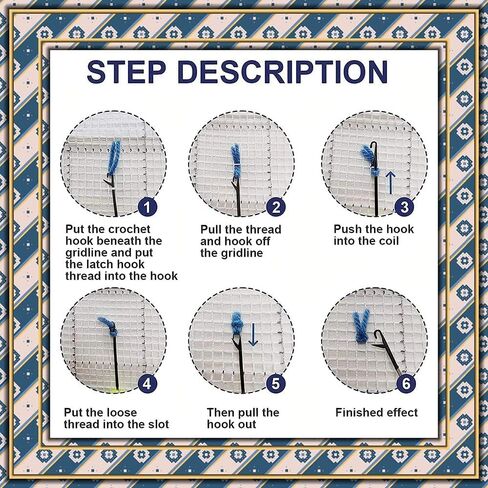 STEP DESCRIPTION

1
Put the crochet hook beneath the gridline and put the latch hook thread into the hook

2
Pull the thread and hook off the gridline

3
Push the hook into the coil

4
Put the loose thread into the slot

5
Then pull the hook out

6
Finished effect