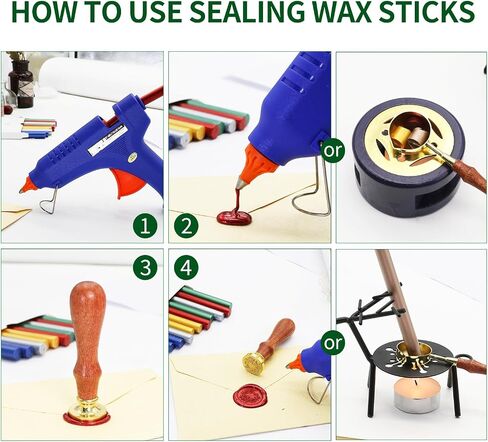 HOW TO USE SEALING WAX STICKS

1

2

or

3

4

or