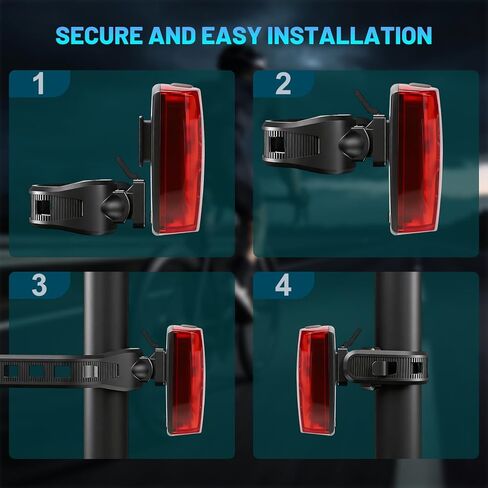 SECURE AND EASY INSTALLATION

1

2

3

4