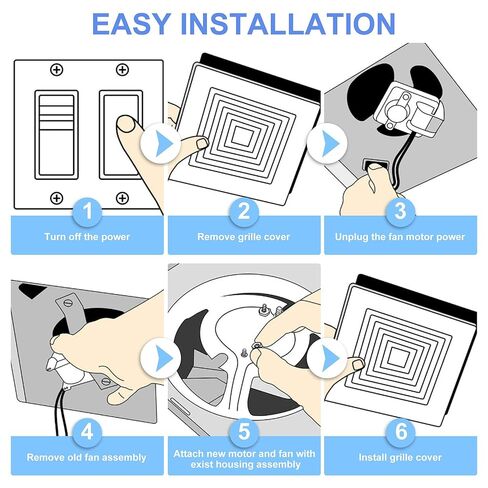 EASY INSTALLATION

1
Turn off the power

2
Remove grille cover

3
Unplug the fan motor power

4
Remove old fan assembly

5
Attach new motor and fan with exist housing assembly

6
Install grille cover