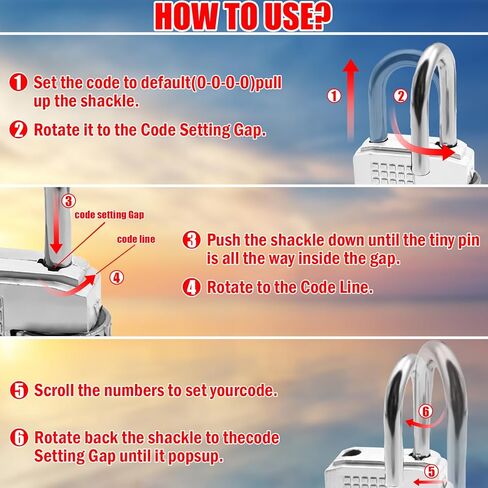 HOW TO USE?

1 Set the code to default(0-0-0-0)pull up the shackle.

2 Rotate it to the Code Setting Gap.

1

2

3

code setting Gap

code line

4

3 Push the shackle down until the tiny pin is all the way inside the gap.

4 Rotate to the Code Line.

5 Scroll the numbers to set yourcode.

6 Rotate back the shackle to thecode Setting Gap until it popsup.

6

5