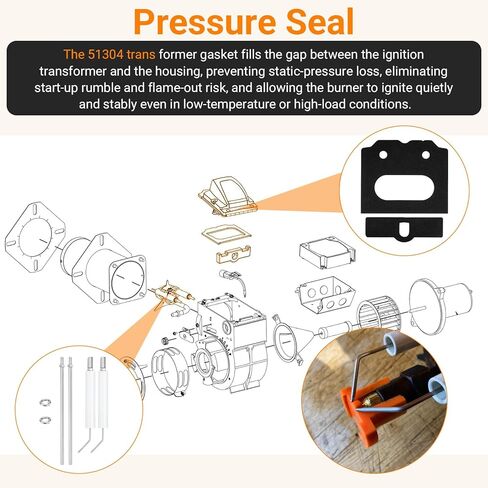 Pressure Seal

The 51304 trans former gasket fills the gap between the ignition transformer and the housing, preventing static-pressure loss, eliminating start-up rumble and flame-out risk, and allowing the burner to ignite quietly and stably even in low-temperature or high-load conditions.