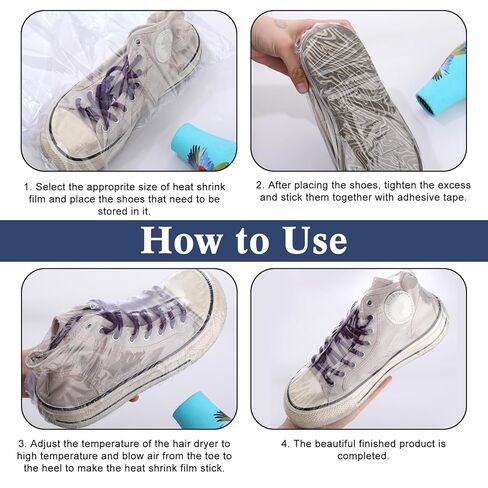 1. Select the approprite size of heat shrink film and place the shoes that need to be stored in it.

2. After placing the shoes, tighten the excess and stick them together with adhesive tape.

How to Use

3. Adjust the temperature of the hair dryer to high temperature and blow air from the toe to the heel to make the heat shrink film stick.

4. The beautiful finished product is completed.