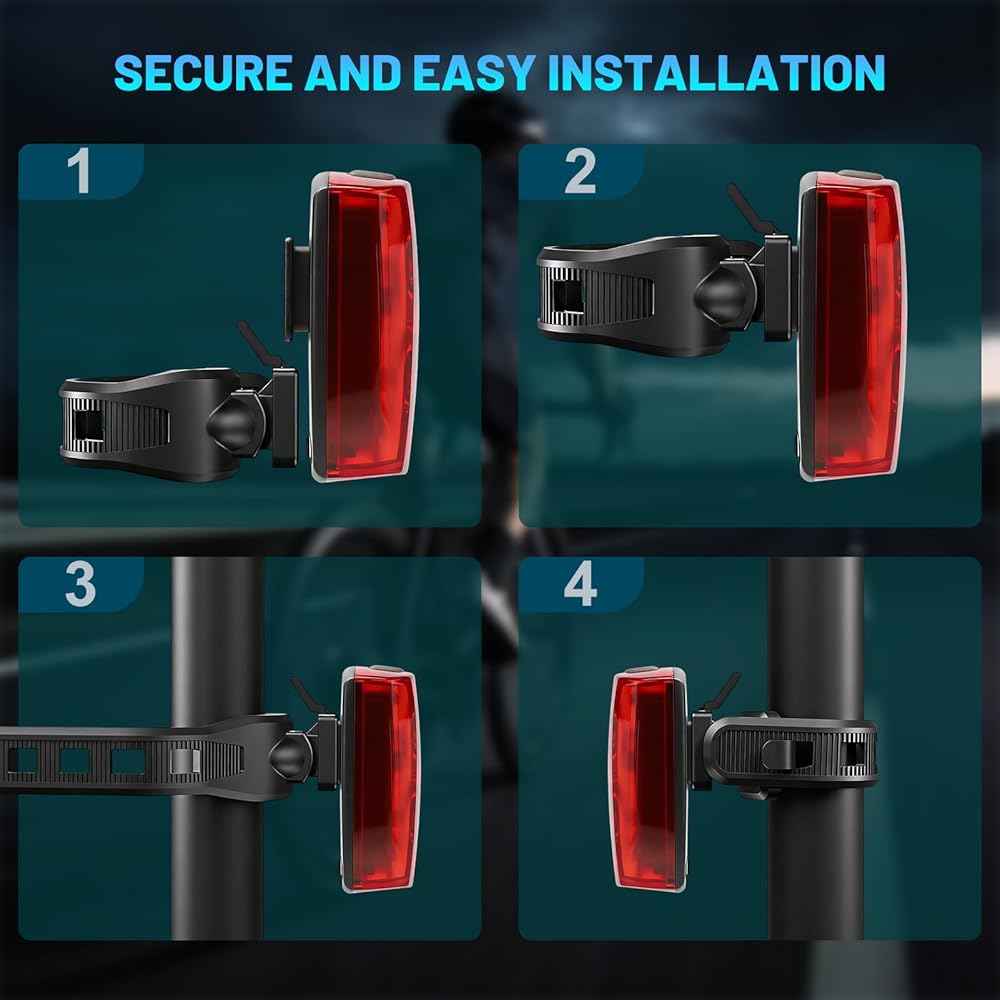 SECURE AND EASY INSTALLATION

1

2

3

4