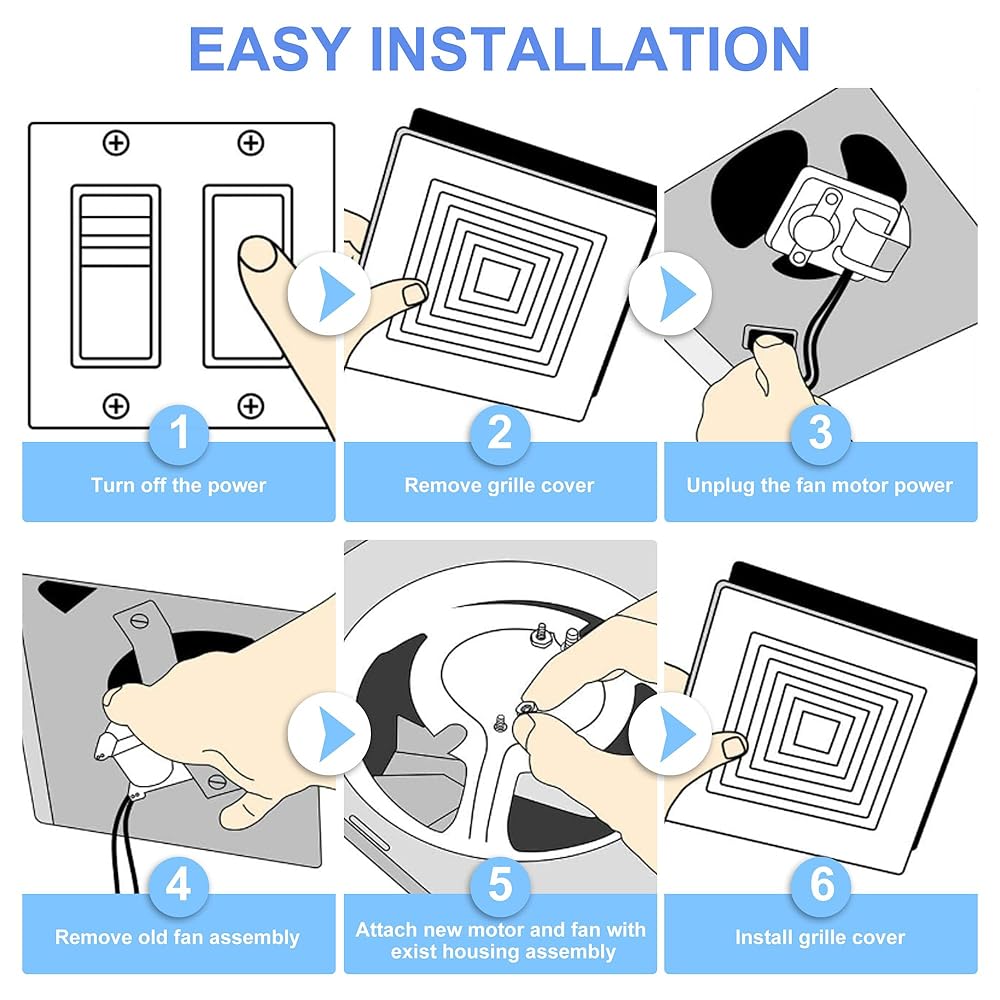 EASY INSTALLATION

1
Turn off the power

2
Remove grille cover

3
Unplug the fan motor power

4
Remove old fan assembly

5
Attach new motor and fan with exist housing assembly

6
Install grille cover