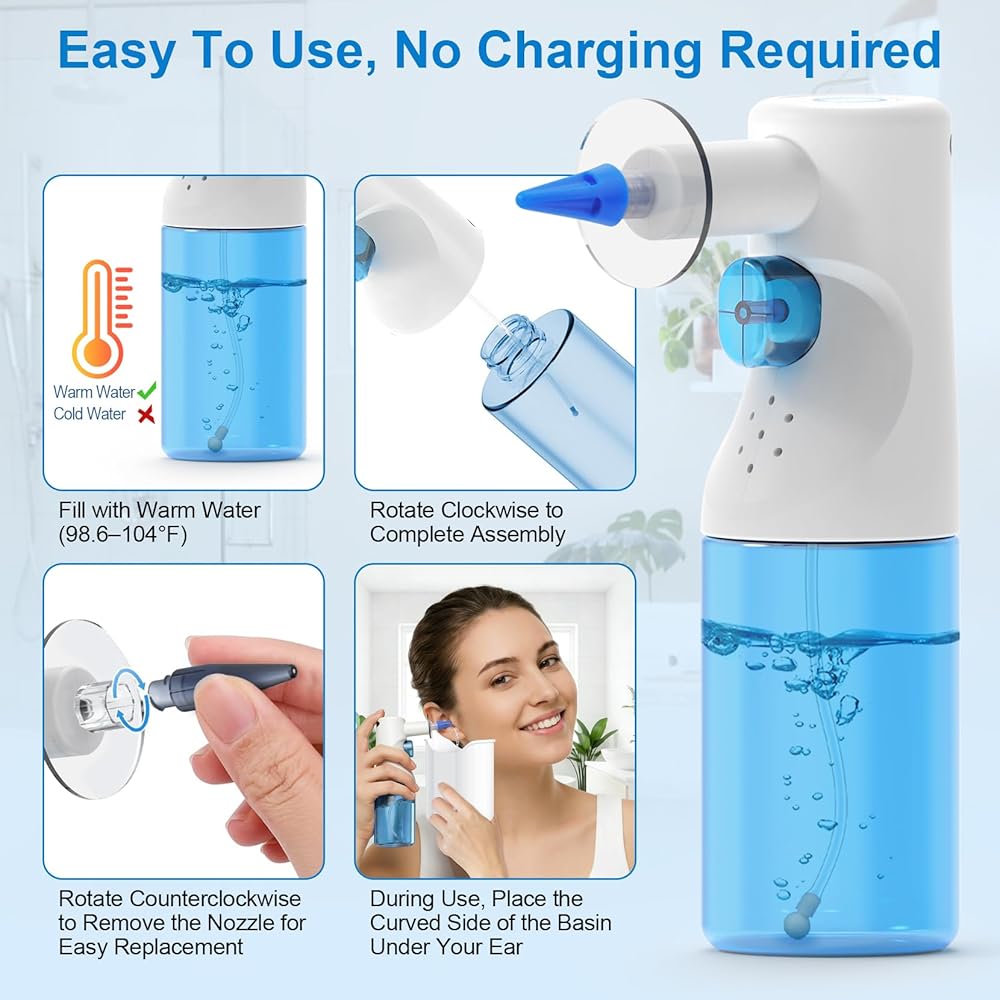 Easy To Use, No Charging Required

Warm Water
Cold Water

Fill with Warm Water (98.6–104°F)

Rotate Clockwise to Complete Assembly

Rotate Counterclockwise to Remove the Nozzle for Easy Replacement

During Use, Place the Curved Side of the Basin Under Your Ear