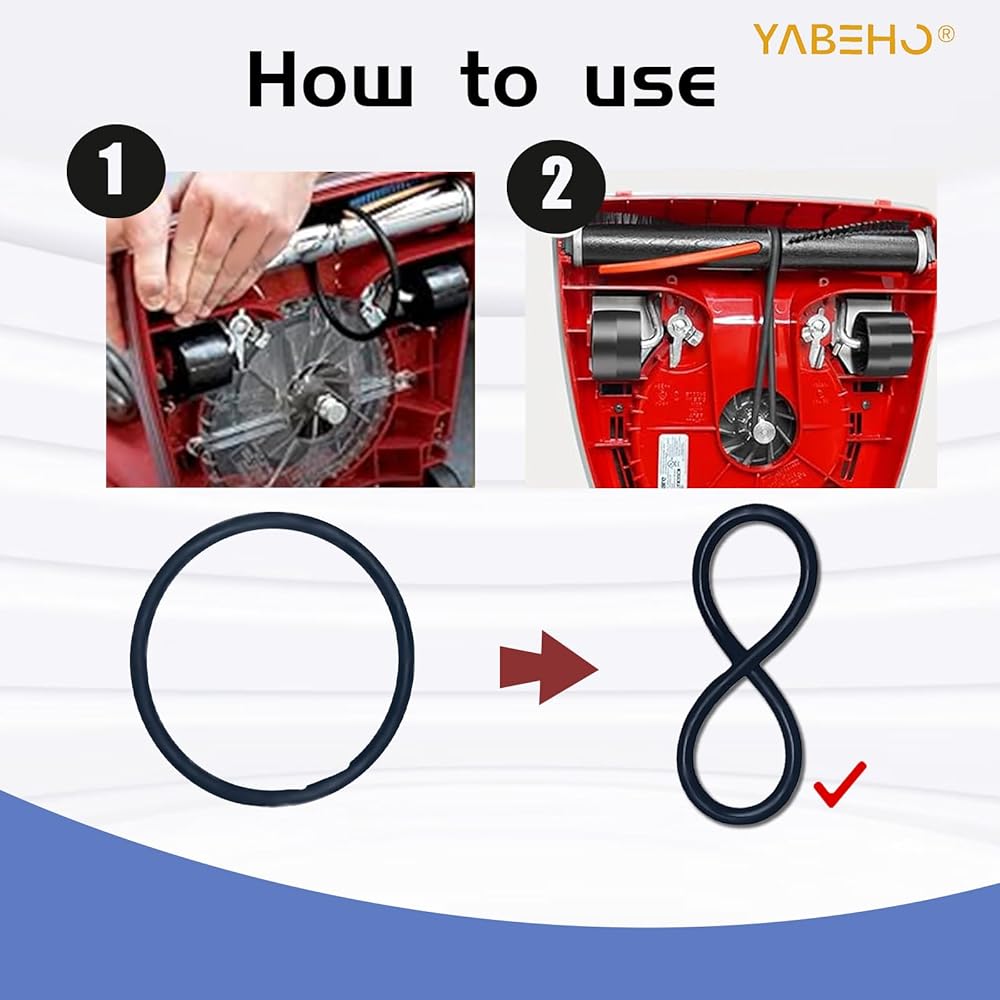 YABEHO®

How to use

1

2