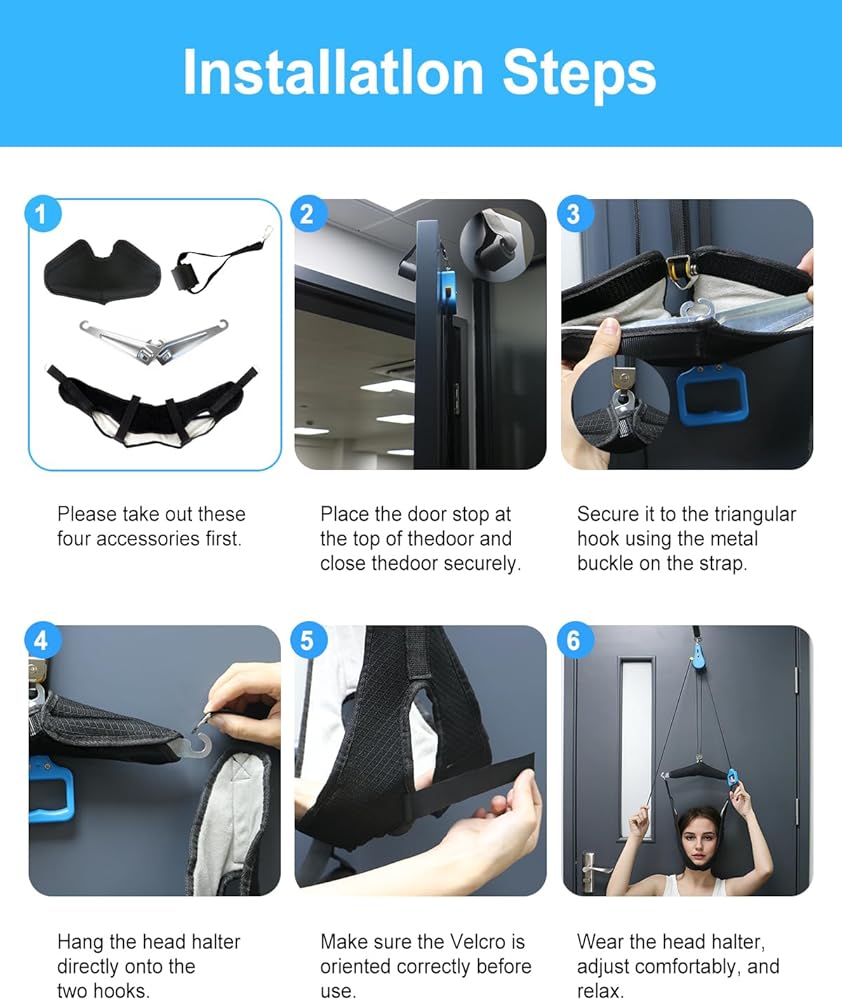 Installatlon Steps

1

Please take out these four accessories first.

2

Place the door stop at the top of thedoor and close thedoor securely.

3

Secure it to the triangular hook using the metal buckle on the strap.

4

Hang the head halter directly onto the two hooks.

5

Make sure the Velcro is oriented correctly before use.

6

Wear the head halter, adjust comfortably, and relax.