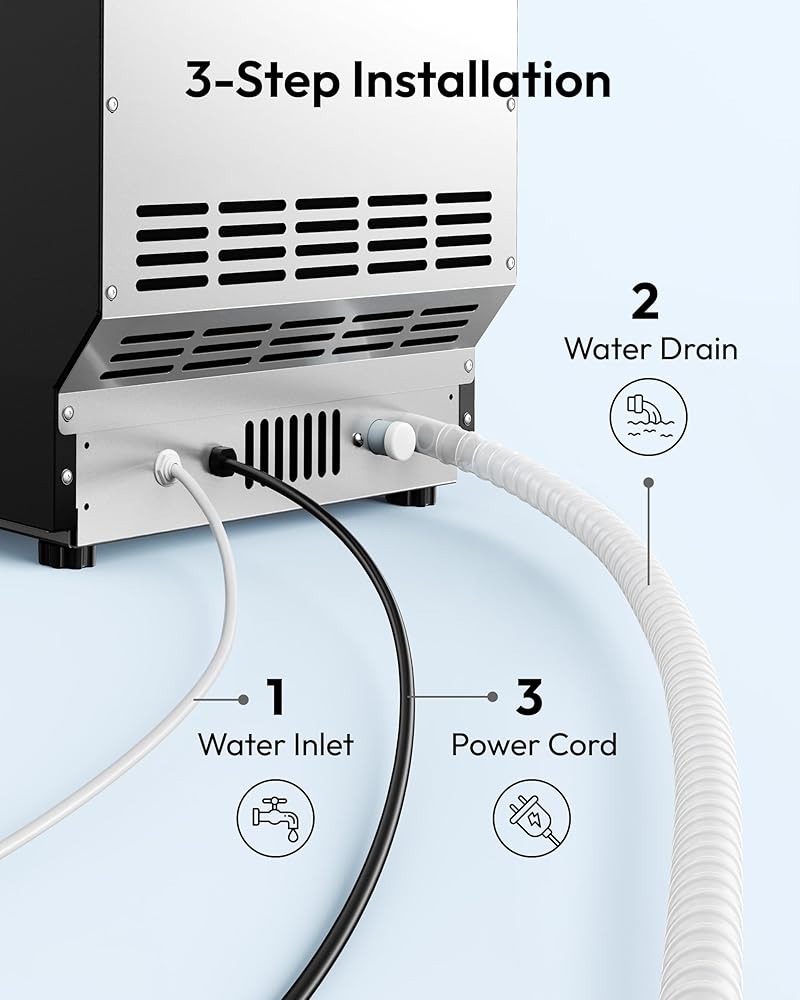 3-Step Installation

2
Water Drain

1
Water Inlet

3
Power Cord