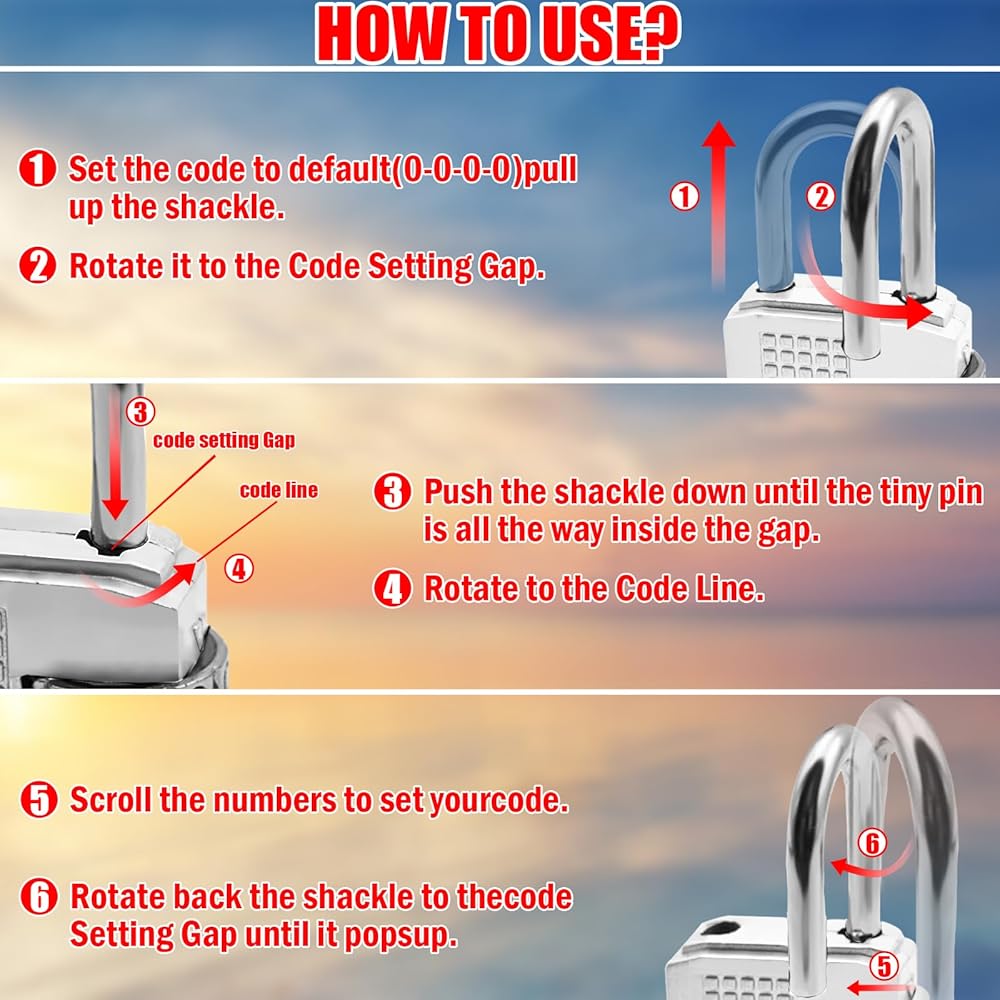 HOW TO USE?

1 Set the code to default(0-0-0-0)pull up the shackle.

2 Rotate it to the Code Setting Gap.

1

2

3

code setting Gap

code line

4

3 Push the shackle down until the tiny pin is all the way inside the gap.

4 Rotate to the Code Line.

5 Scroll the numbers to set yourcode.

6 Rotate back the shackle to thecode Setting Gap until it popsup.

6

5