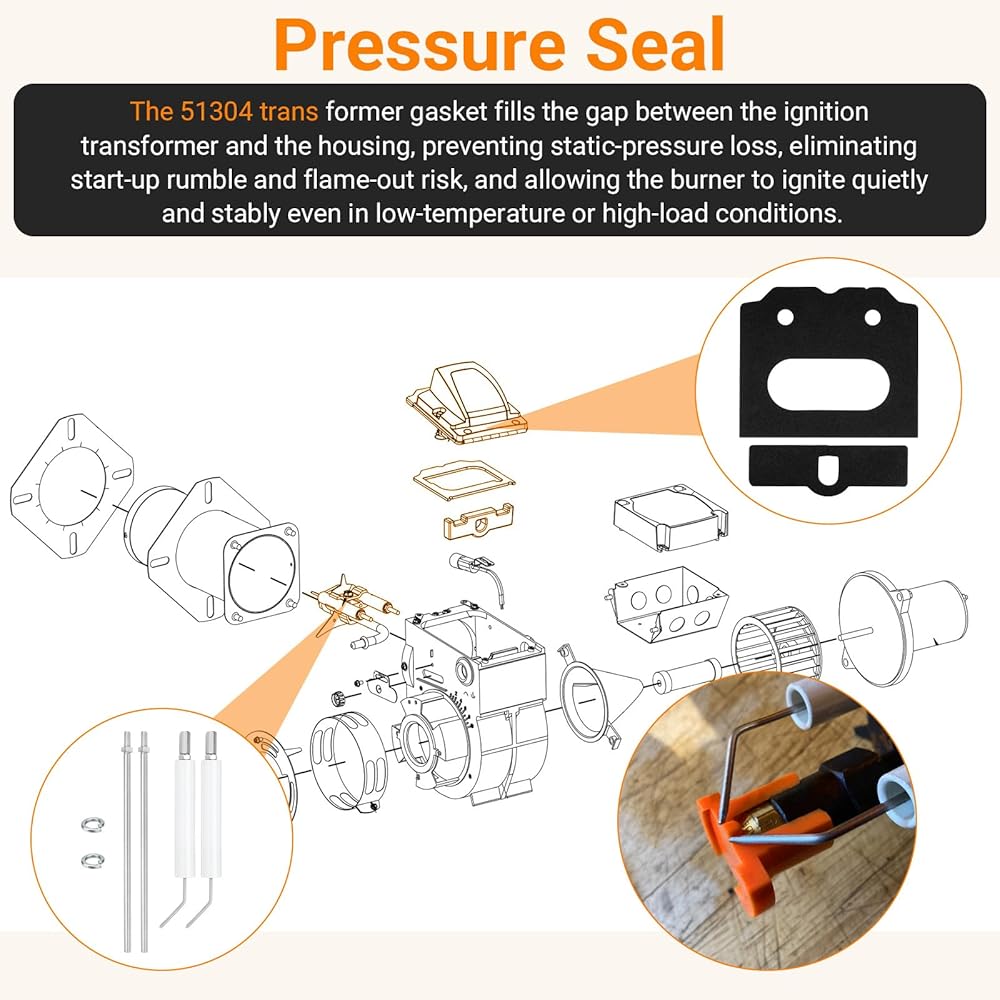 Pressure Seal

The 51304 trans former gasket fills the gap between the ignition transformer and the housing, preventing static-pressure loss, eliminating start-up rumble and flame-out risk, and allowing the burner to ignite quietly and stably even in low-temperature or high-load conditions.