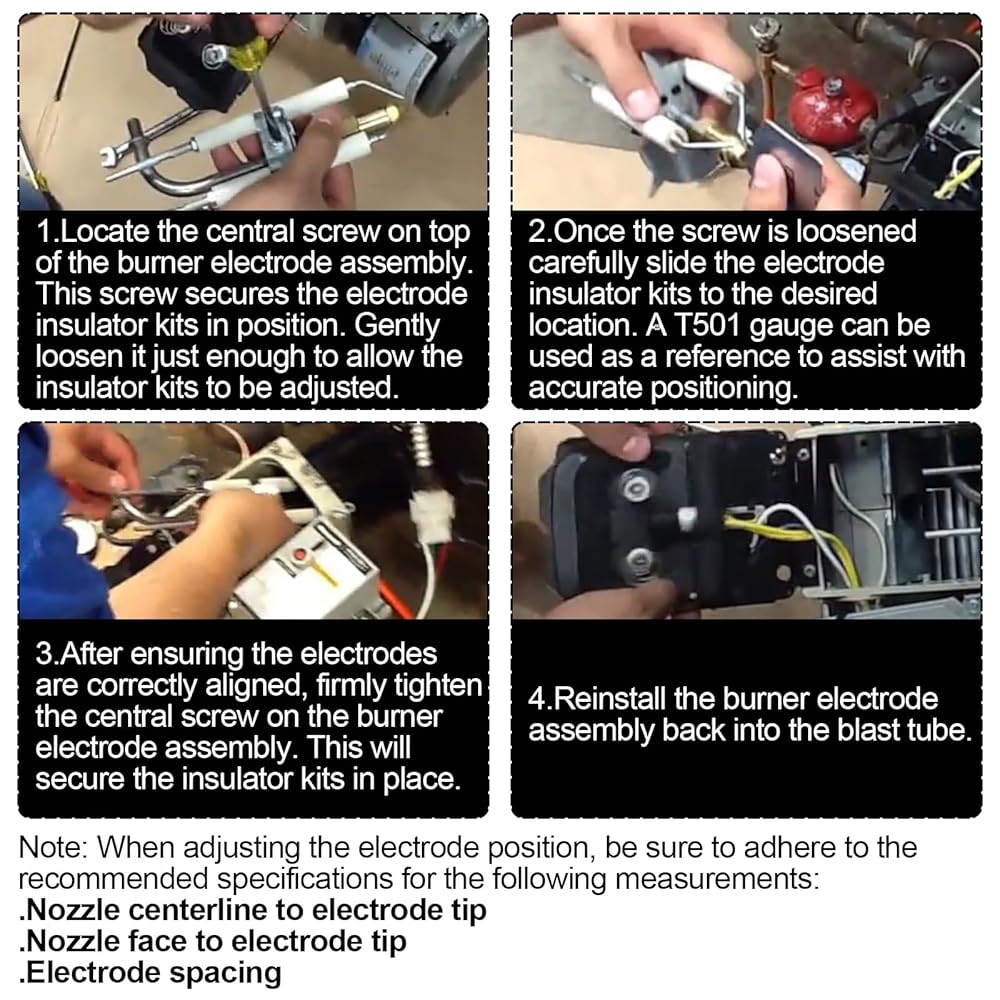 1.Locate the central screw on top of the burner electrode assembly. This screw secures the electrode insulator kits in position. Gently loosen it just enough to allow the insulator kits to be adjusted.

2.Once the screw is loosened carefully slide the electrode insulator kits to the desired location. A T501 gauge can be used as a reference to assist with accurate positioning.

3.After ensuring the electrodes are correctly aligned, firmly tighten the central screw on the burner electrode assembly. This will secure the insulator kits in place.

4.Reinstall the burner electrode assembly back into the blast tube.

Note: When adjusting the electrode position, be sure to adhere to the recommended specifications for the following measurements:
.Nozzle centerline to electrode tip
.Nozzle face to electrode tip
.Electrode spacing