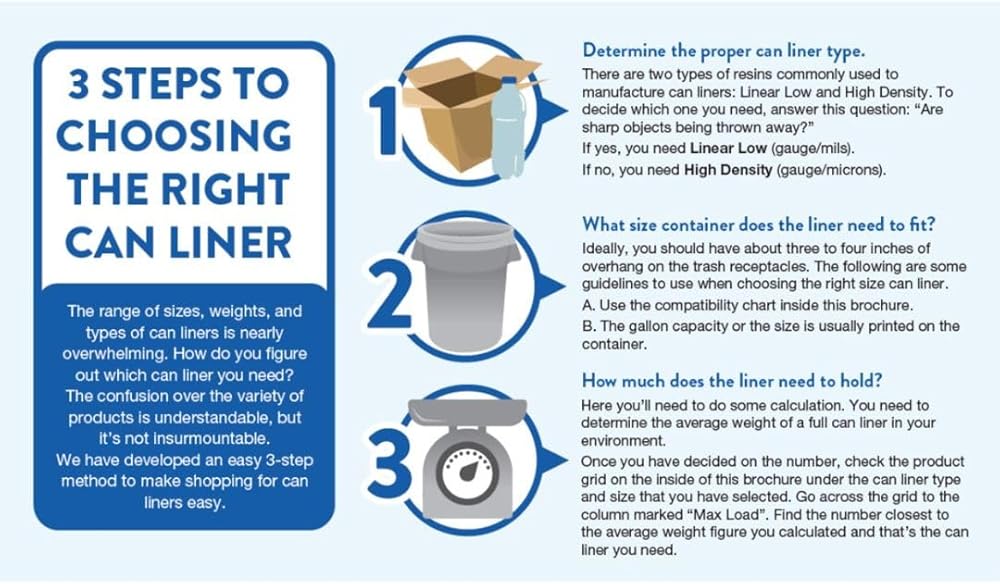 3 STEPS TO CHOOSING THE RIGHT CAN LINER

The range of sizes, weights, and types of can liners is nearly overwhelming. How do you figure out which can liner you need? The confusion over the variety of products is understandable, but it's not insurmountable.
We have developed an easy 3-step method to make shopping for can liners easy.

1

Determine the proper can liner type.

There are two types of resins commonly used to manufacture can liners: Linear Low and High Density. To decide which one you need, answer this question: "Are sharp objects being thrown away?"

If yes, you need Linear Low (gauge/mils).

If no, you need High Density (gauge/microns).

2

What size container does the liner need to fit?

Ideally, you should have about three to four inches of overhang on the trash receptacles. The following are some guidelines to use when choosing the right size can liner.

A. Use the compatibility chart inside this brochure.

B. The gallon capacity or the size is usually printed on the container.

3

How much does the liner need to hold?

Here you'll need to do some calculation. You need to determine the average weight of a full can liner in your environment.

Once you have decided on the number, check the product grid on the inside of this brochure under the can liner type and size that you have selected. Go across the grid to the column marked "Max Load". Find the number closest to the average weight figure you calculated and that's the can liner you need.