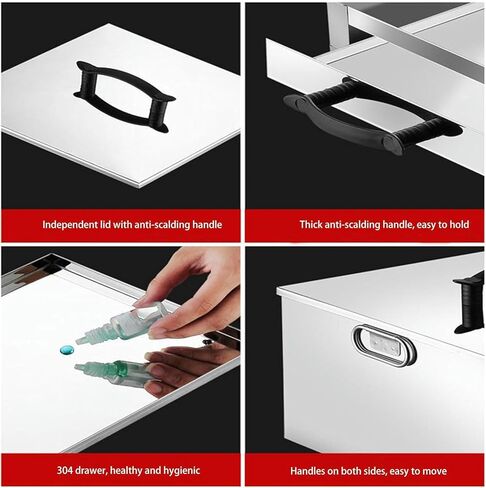 Independent lid with anti-scalding handle

Thick anti-scalding handle, easy to hold

304 drawer, healthy and hygienic

Handles on both sides, easy to move